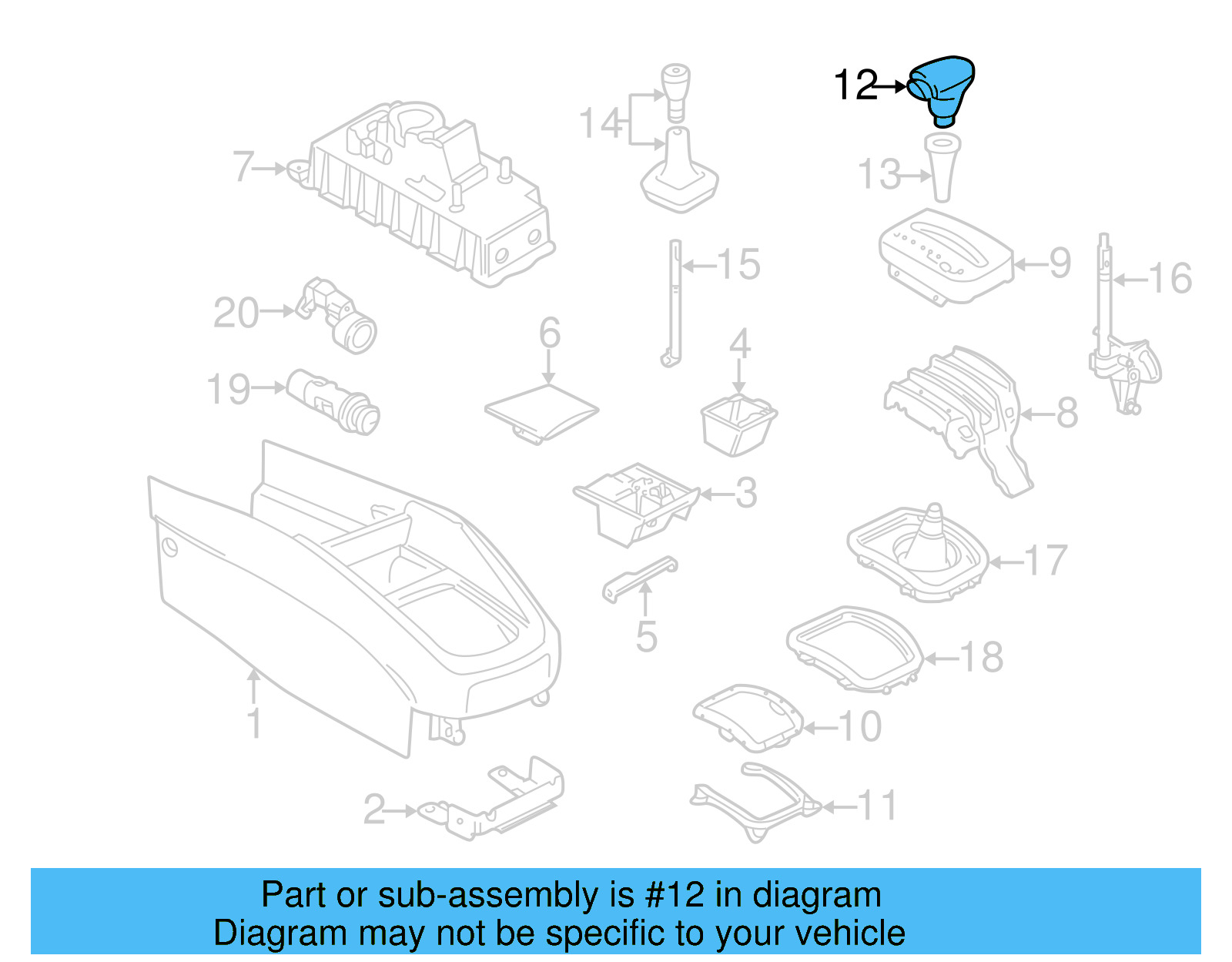 12
14
7
13
15
9
16
20
6
4
19
8
3
17
5
18
1
10
2
11

Part or sub-assembly is #12 in diagram
Diagram may not be specific to your vehicle