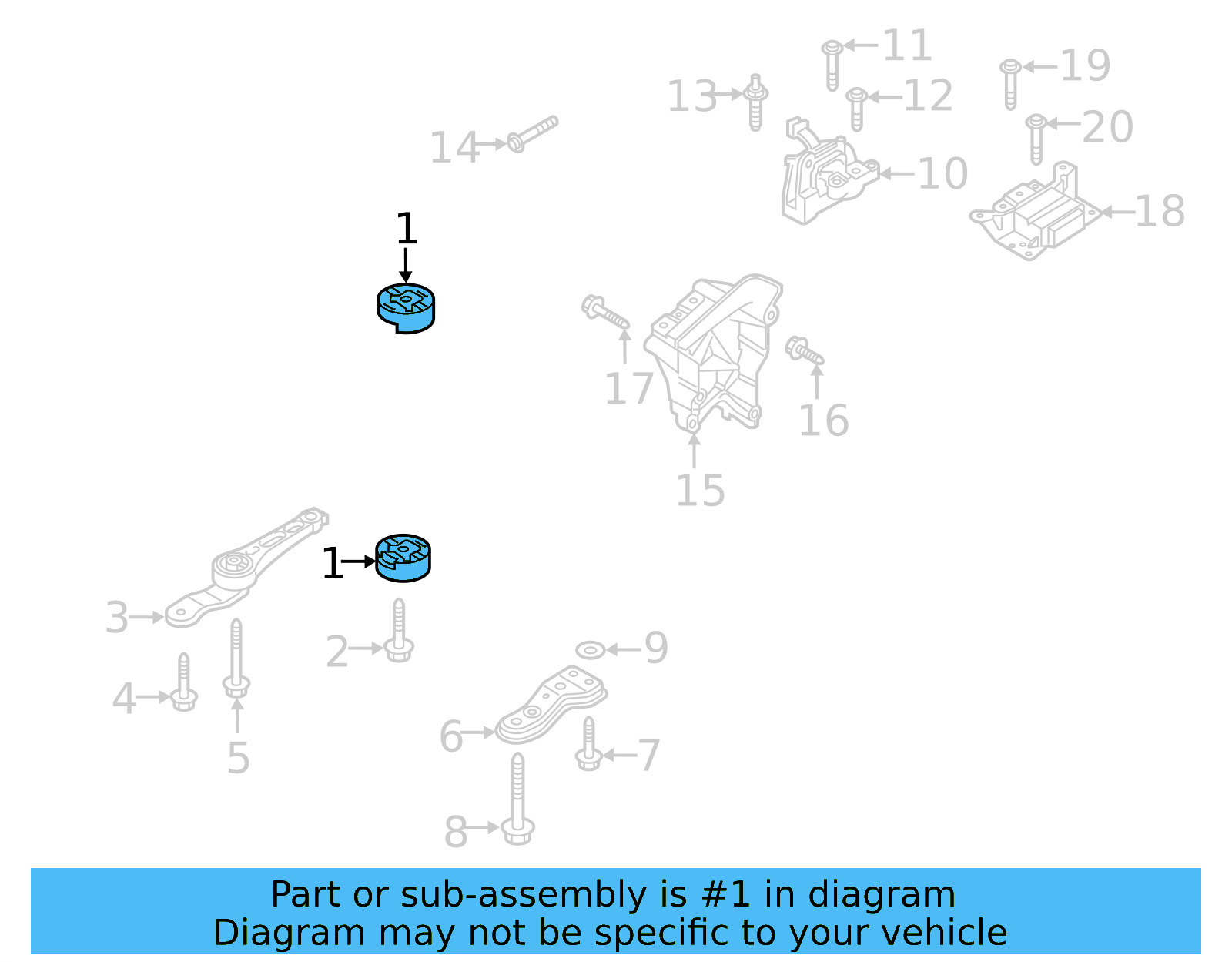 11
19
13
12
20
14
10
18
1
17
16
15
1
3
2
9
4
5
6
7
8

Part or sub-assembly is #1 in diagram
Diagram may not be specific to your vehicle