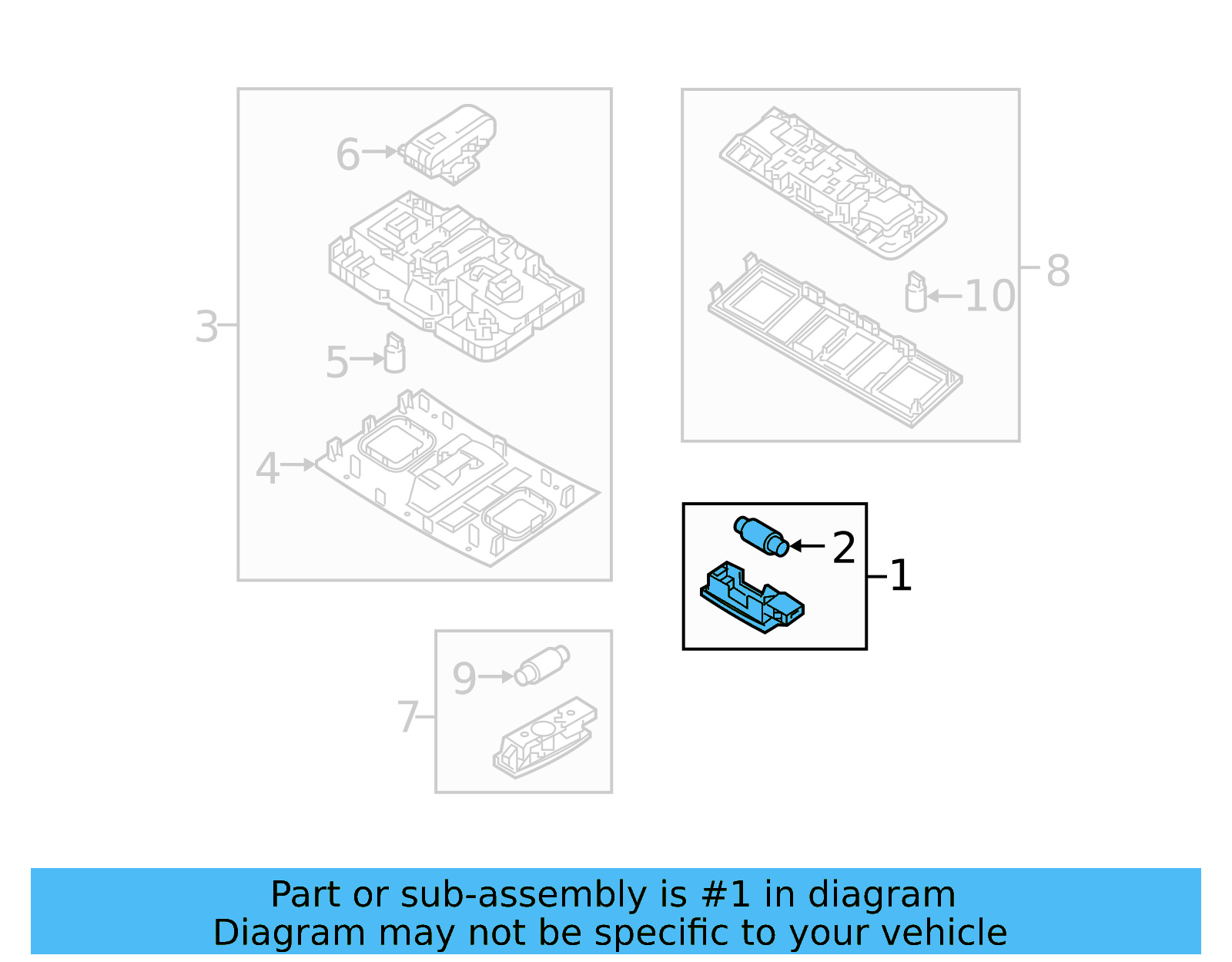 6
3
5
4
8
10
2
1
9
7

Part or sub-assembly is #1 in diagram
Diagram may not be specific to your vehicle