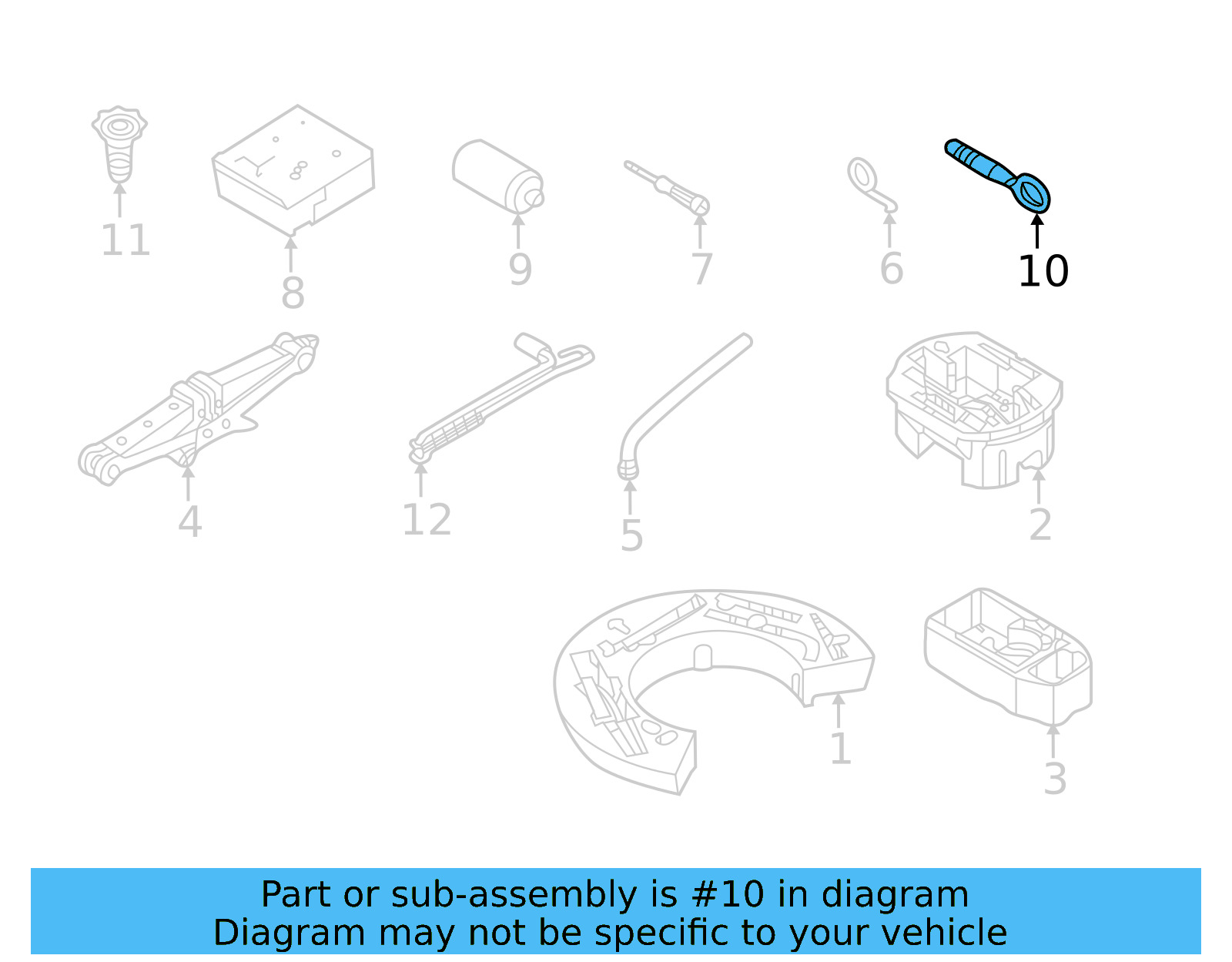 11

8

9

7

6

10

4

12

5

2

1

3

Part or sub-assembly is #10 in diagram
Diagram may not be specific to your vehicle