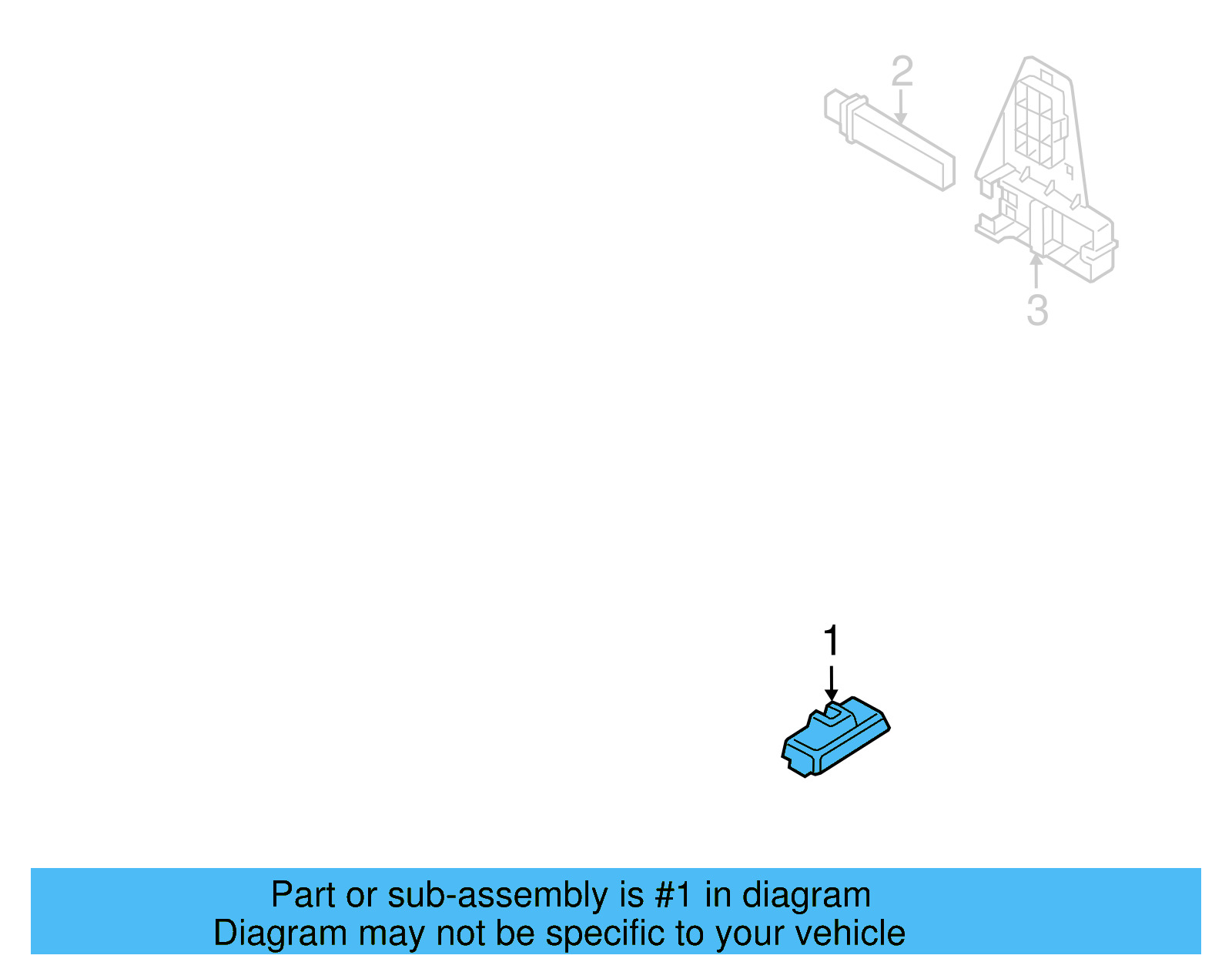 2

3

1

Part or sub-assembly is #1 in diagram
Diagram may not be specific to your vehicle