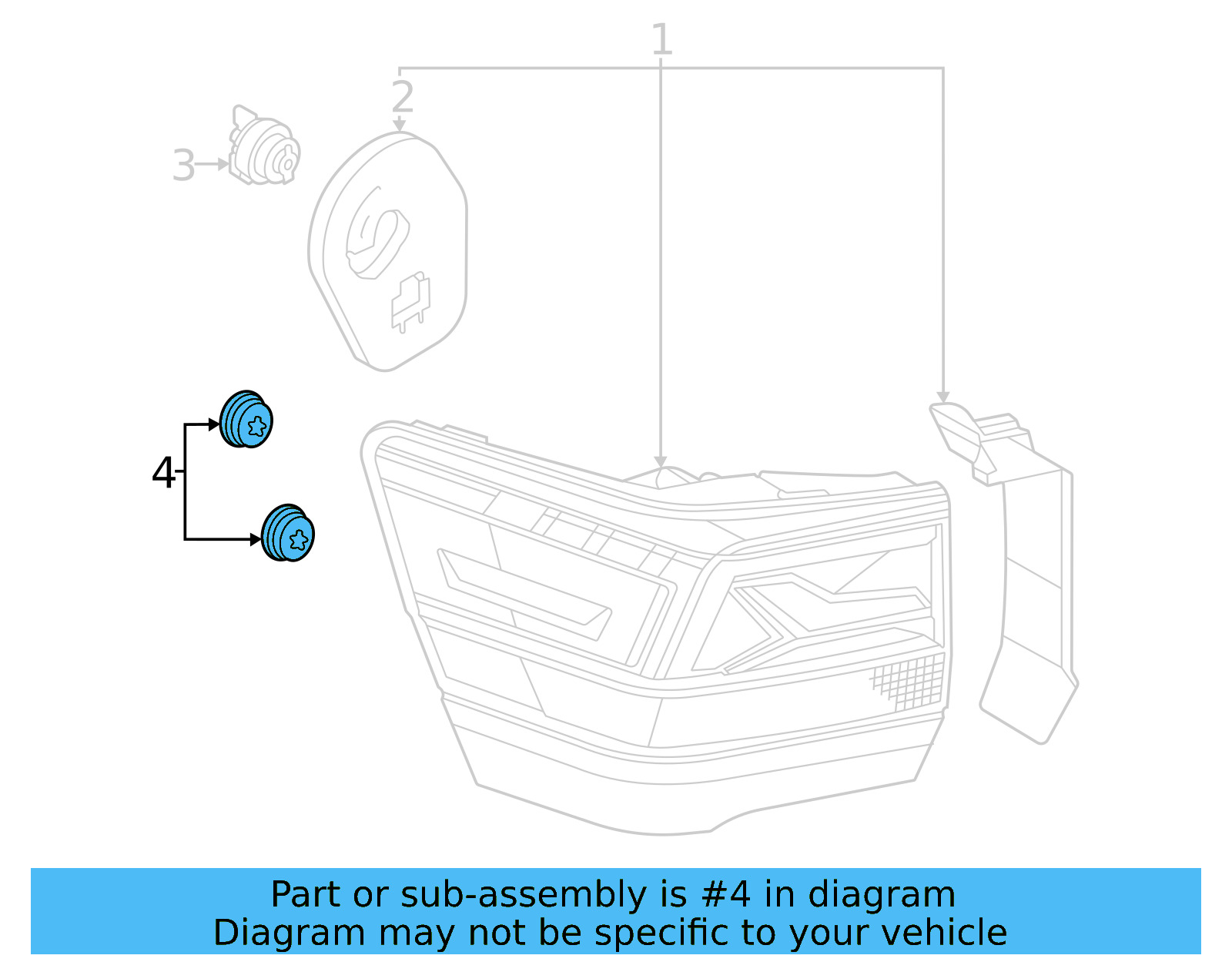 1
2
3
4

Part or sub-assembly is #4 in diagram
Diagram may not be specific to your vehicle