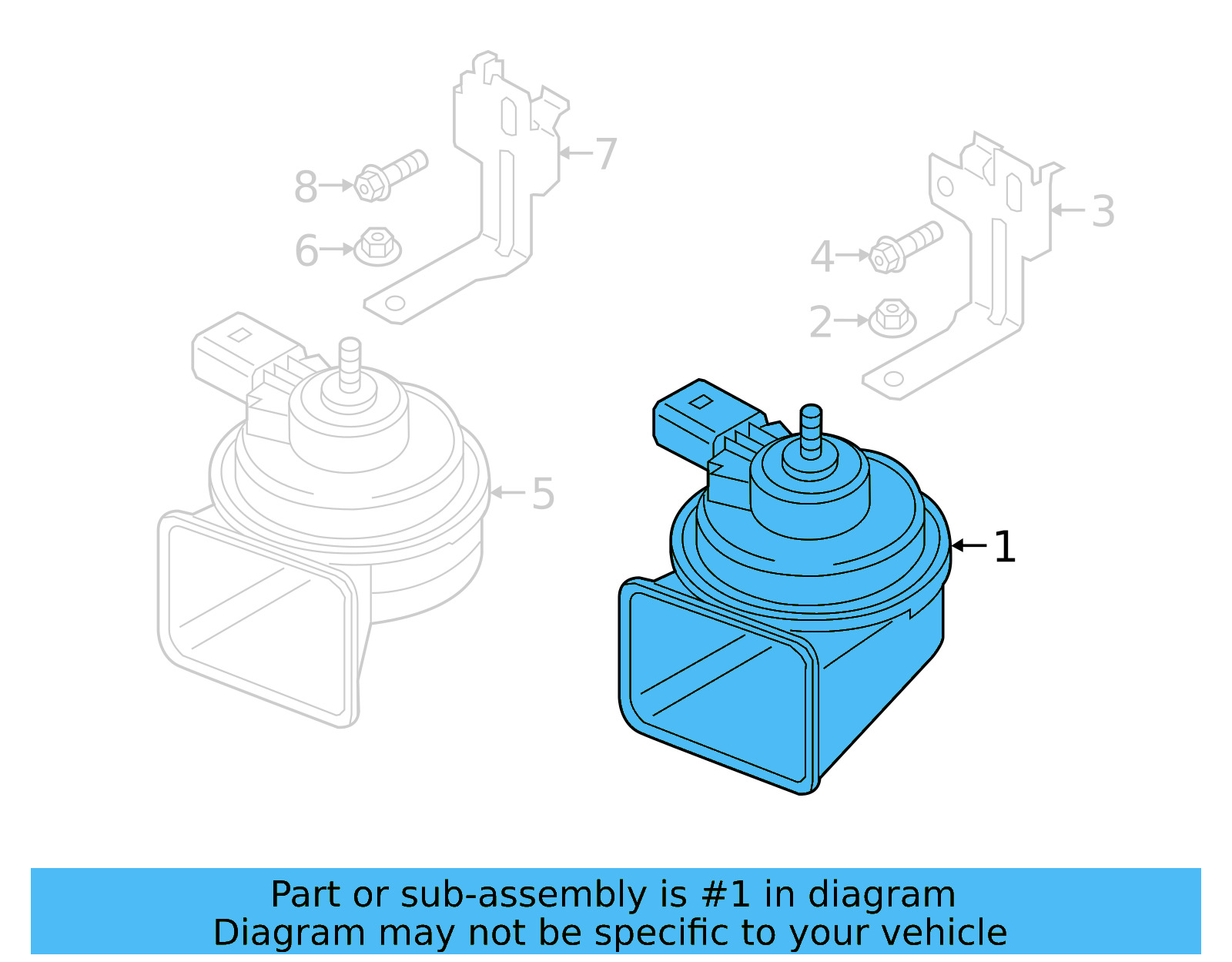 7
8
6
3
4
2
5
1

Part or sub-assembly is #1 in diagram
Diagram may not be specific to your vehicle