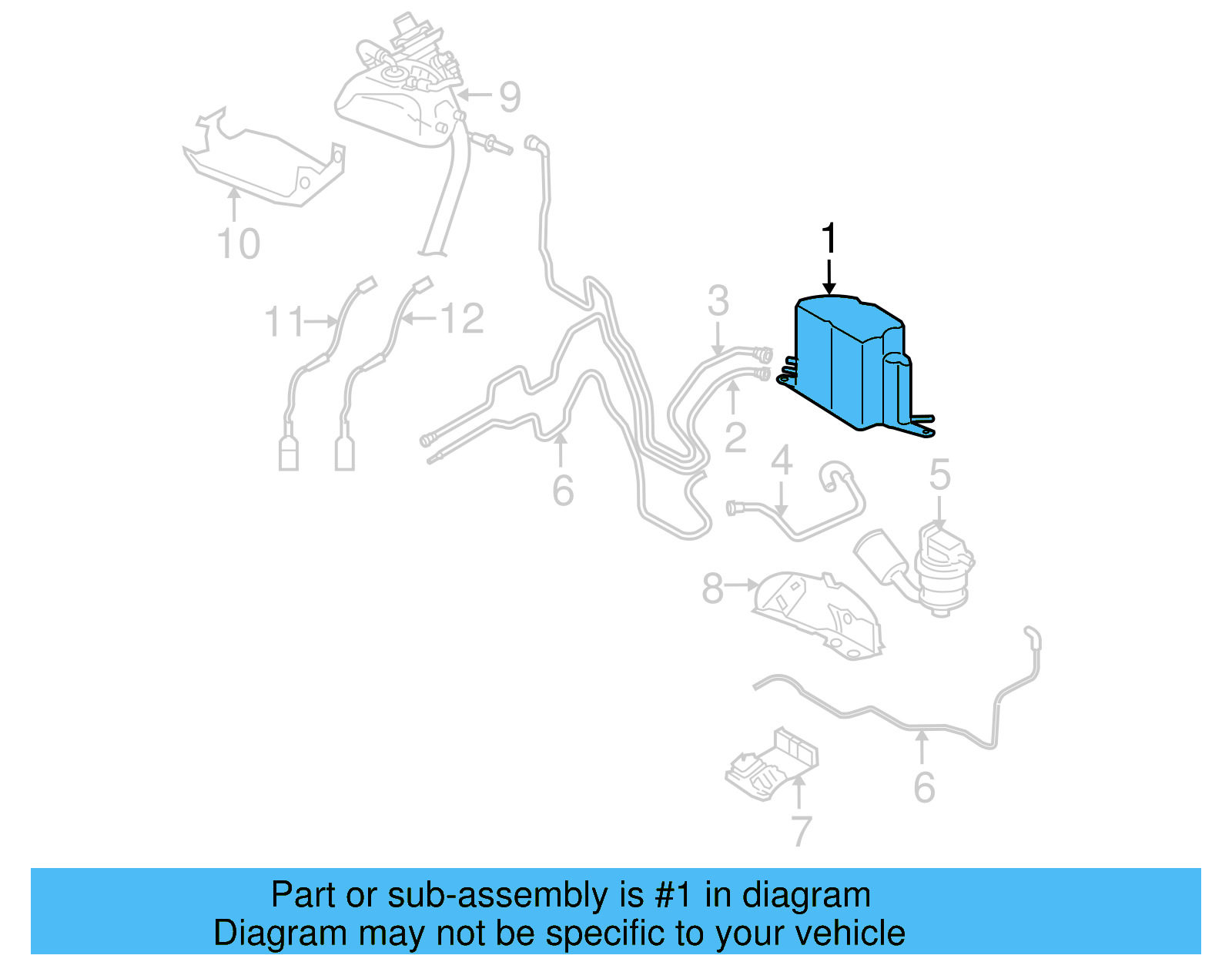 9
10
1
11
12
3
2
6
4
5
8
6
7

Part or sub-assembly is #1 in diagram
Diagram may not be specific to your vehicle