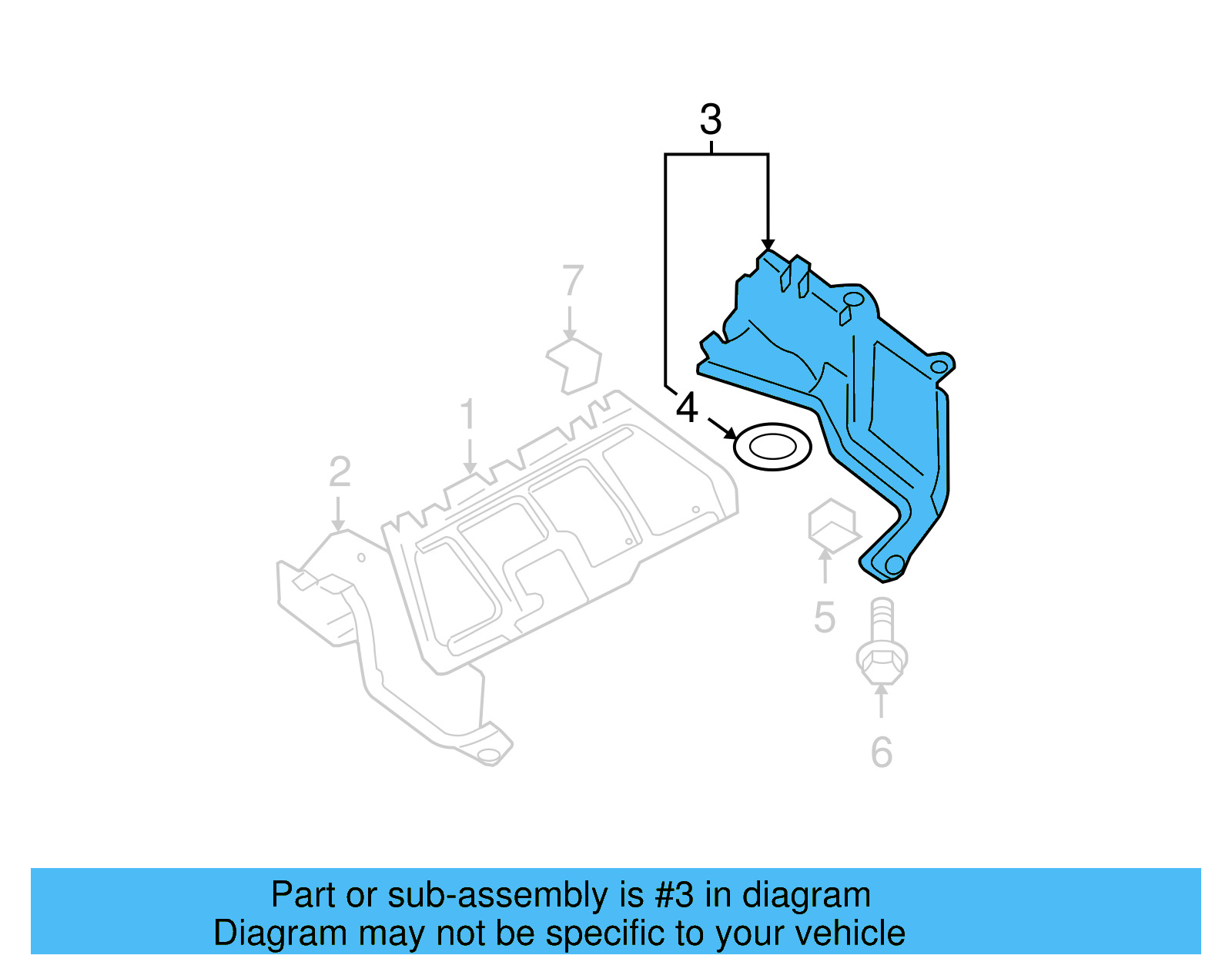 3
7
1
2
4
5
6

Part or sub-assembly is #3 in diagram
Diagram may not be specific to your vehicle