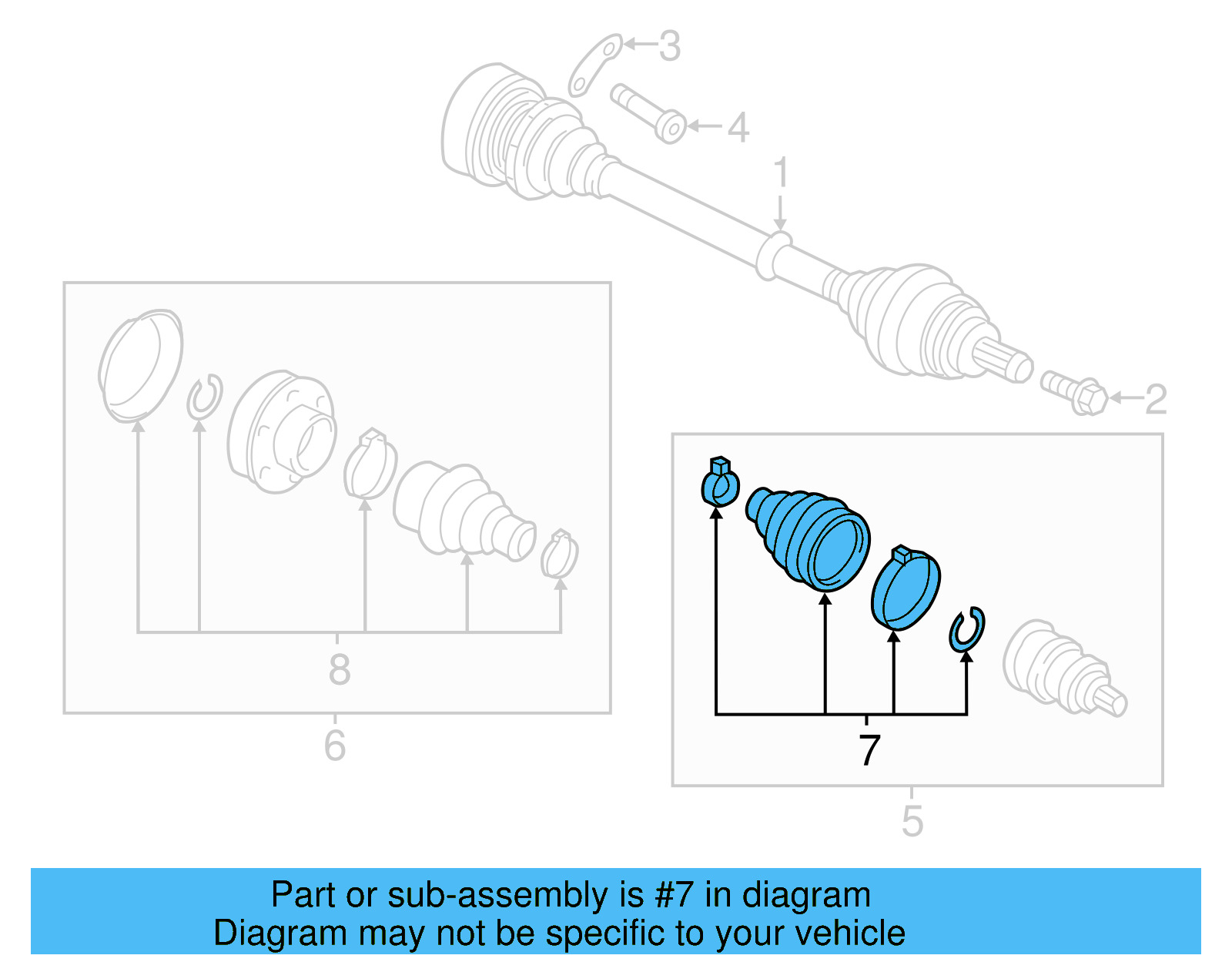 3
4
1
2
8
6
7
5
Part or sub-assembly is #7 in diagram
Diagram may not be specific to your vehicle