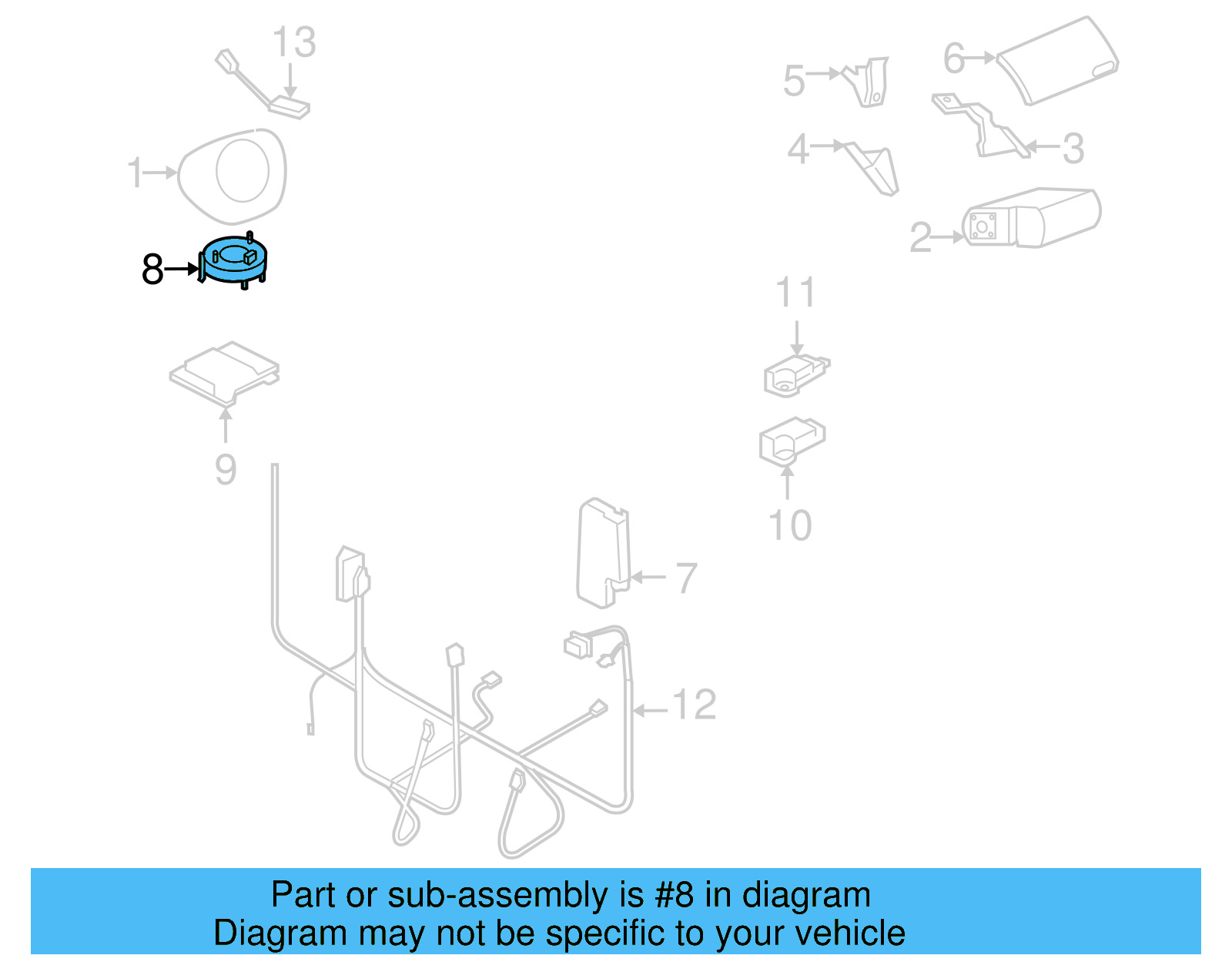 13
1
8
9
5
6
4
3
2
11
10
7
12

Part or sub-assembly is #8 in diagram
Diagram may not be specific to your vehicle