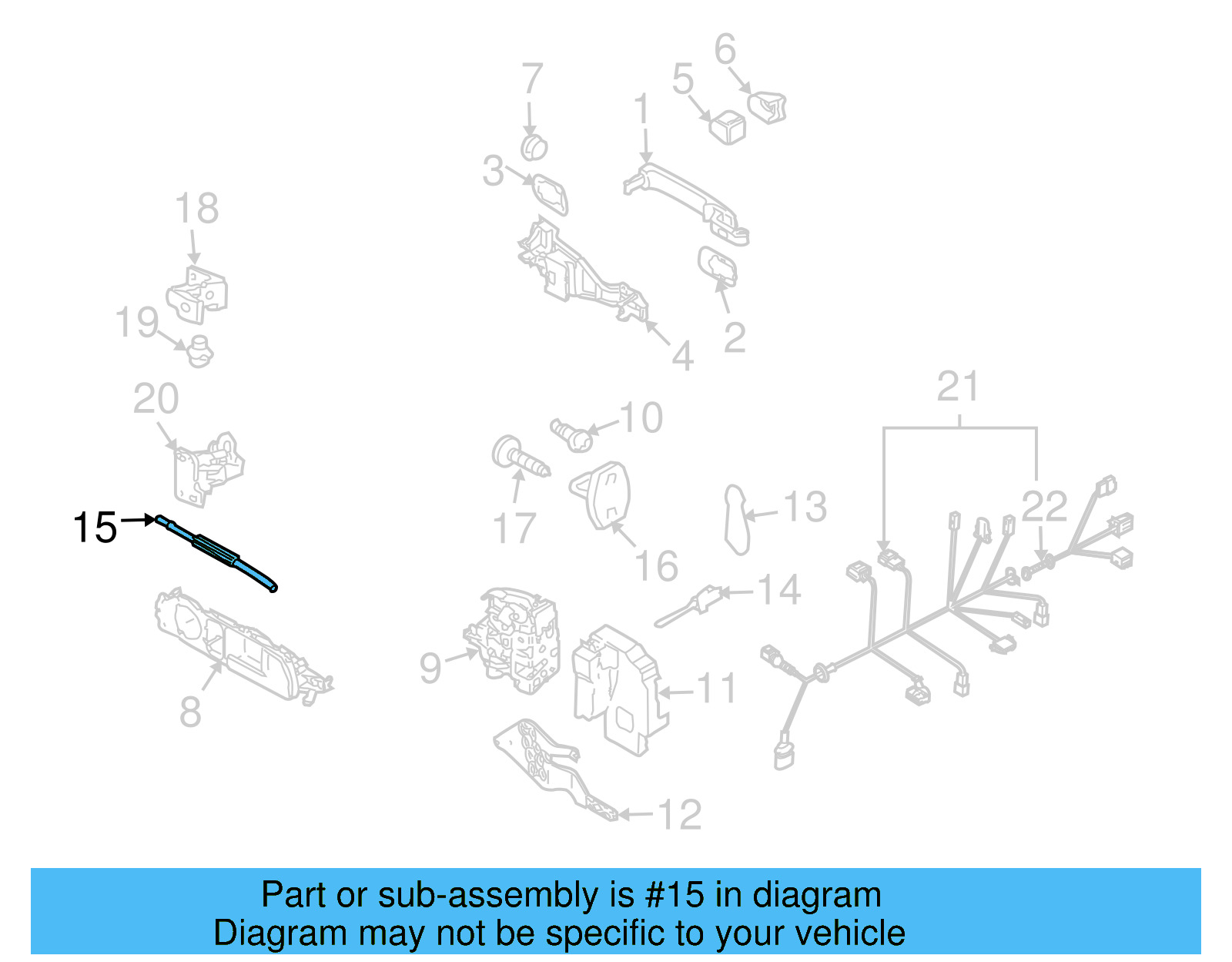 6
7
5
1
3
18
19
4
2
20
21
10
17
13
22
15
16
14
9
11
8
12

Part or sub-assembly is #15 in diagram
Diagram may not be specific to your vehicle