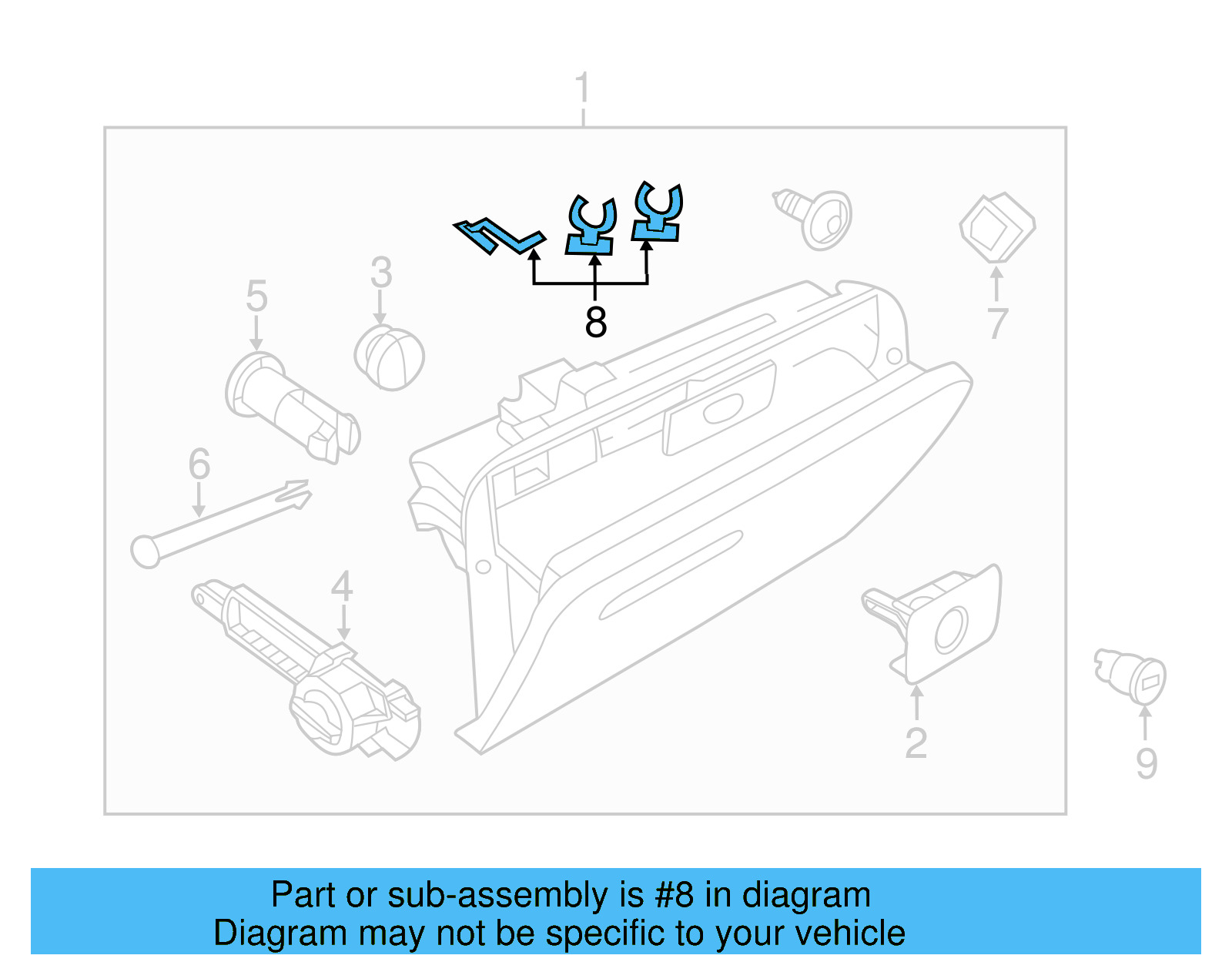 1
3
5
8
7
6
4
2
9

Part or sub-assembly is #8 in diagram
Diagram may not be specific to your vehicle