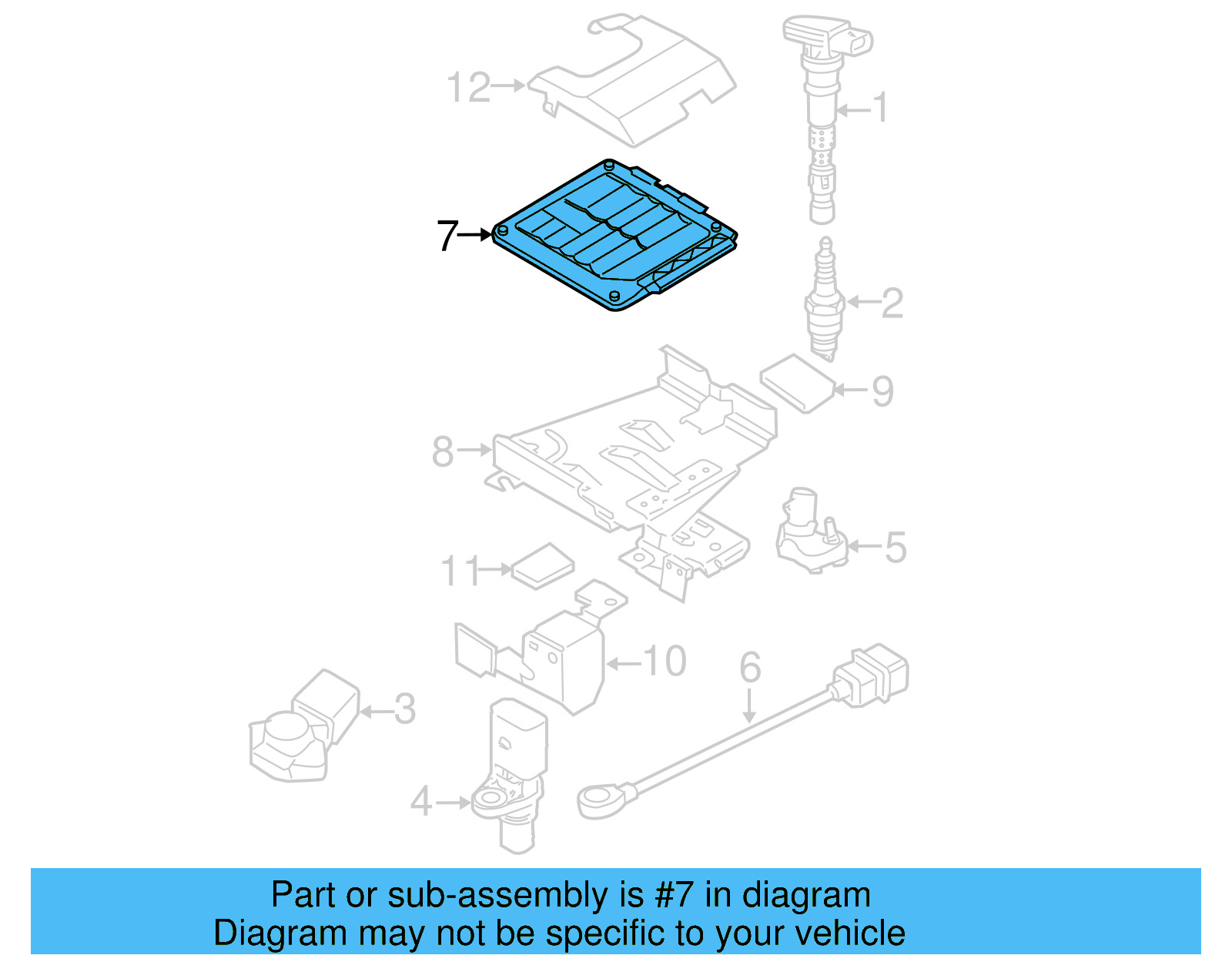 12
1
7
2
9
8
5
11
10
6
3
4

Part or sub-assembly is #7 in diagram
Diagram may not be specific to your vehicle