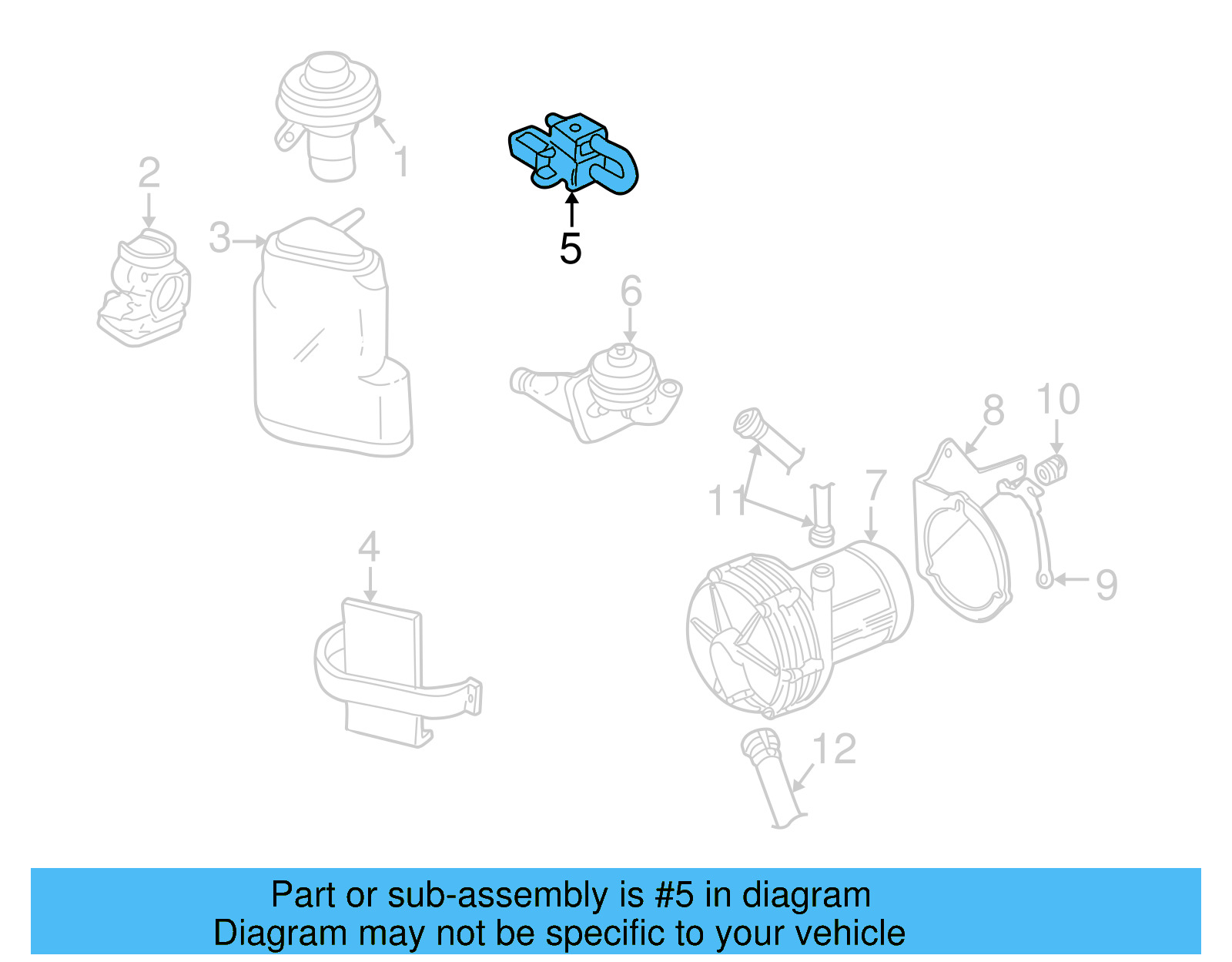 1
2
3
5
6
10
8
11
7
4
9
12

Part or sub-assembly is #5 in diagram
Diagram may not be specific to your vehicle