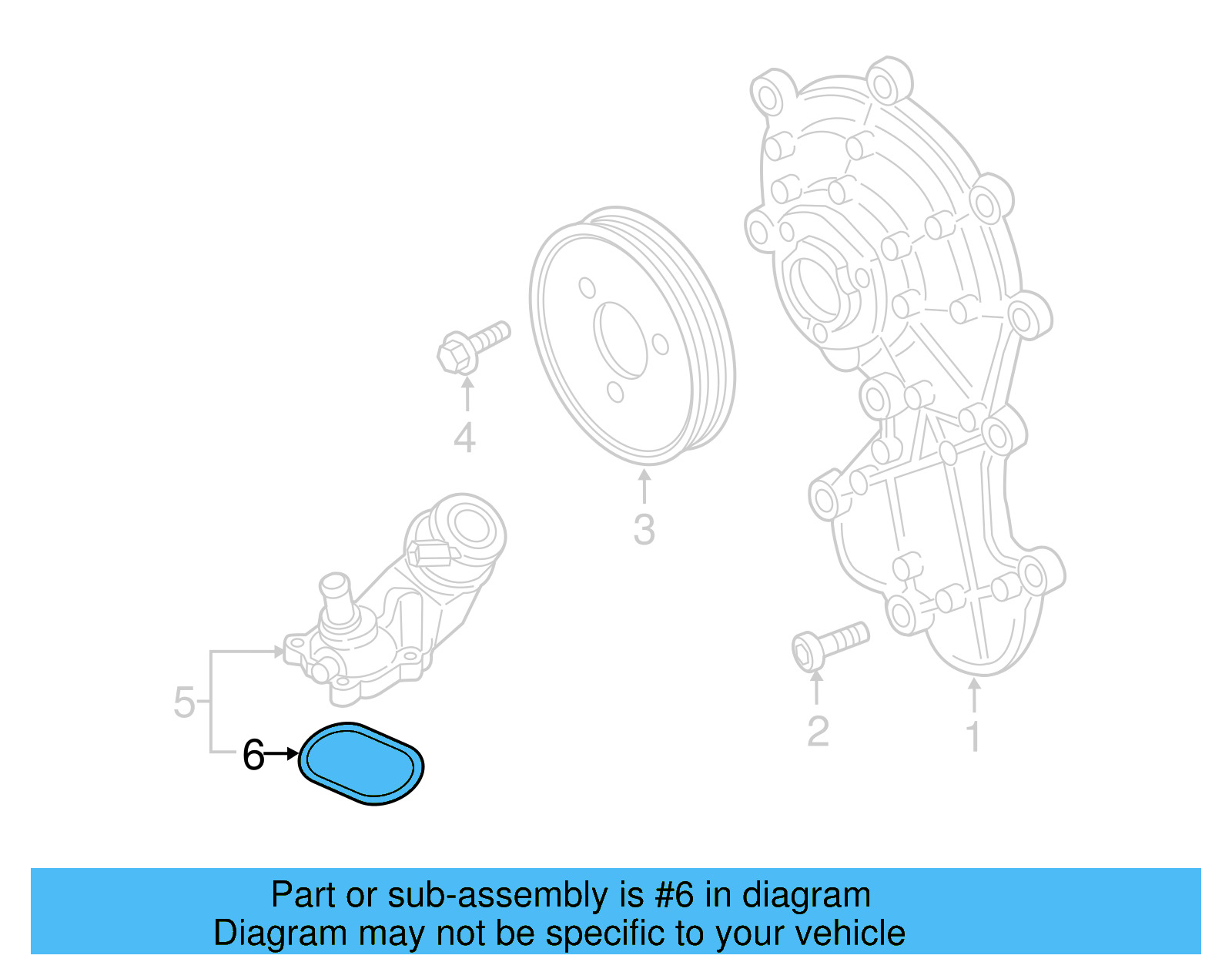 4

3

5

6

2

1

Part or sub-assembly is #6 in diagram
Diagram may not be specific to your vehicle