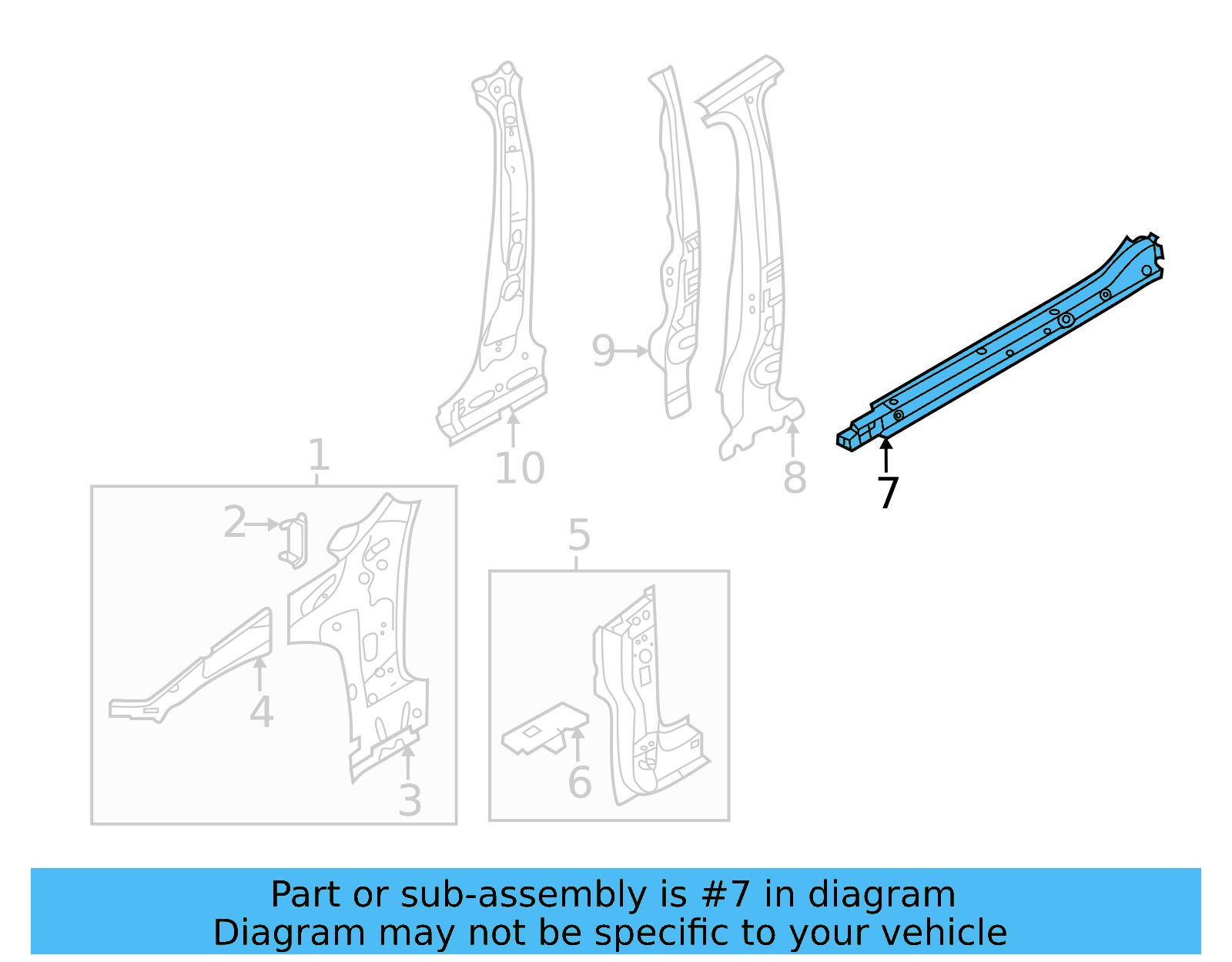 9
10
8
7
1
2
4
3
5
6

Part or sub-assembly is #7 in diagram
Diagram may not be specific to your vehicle