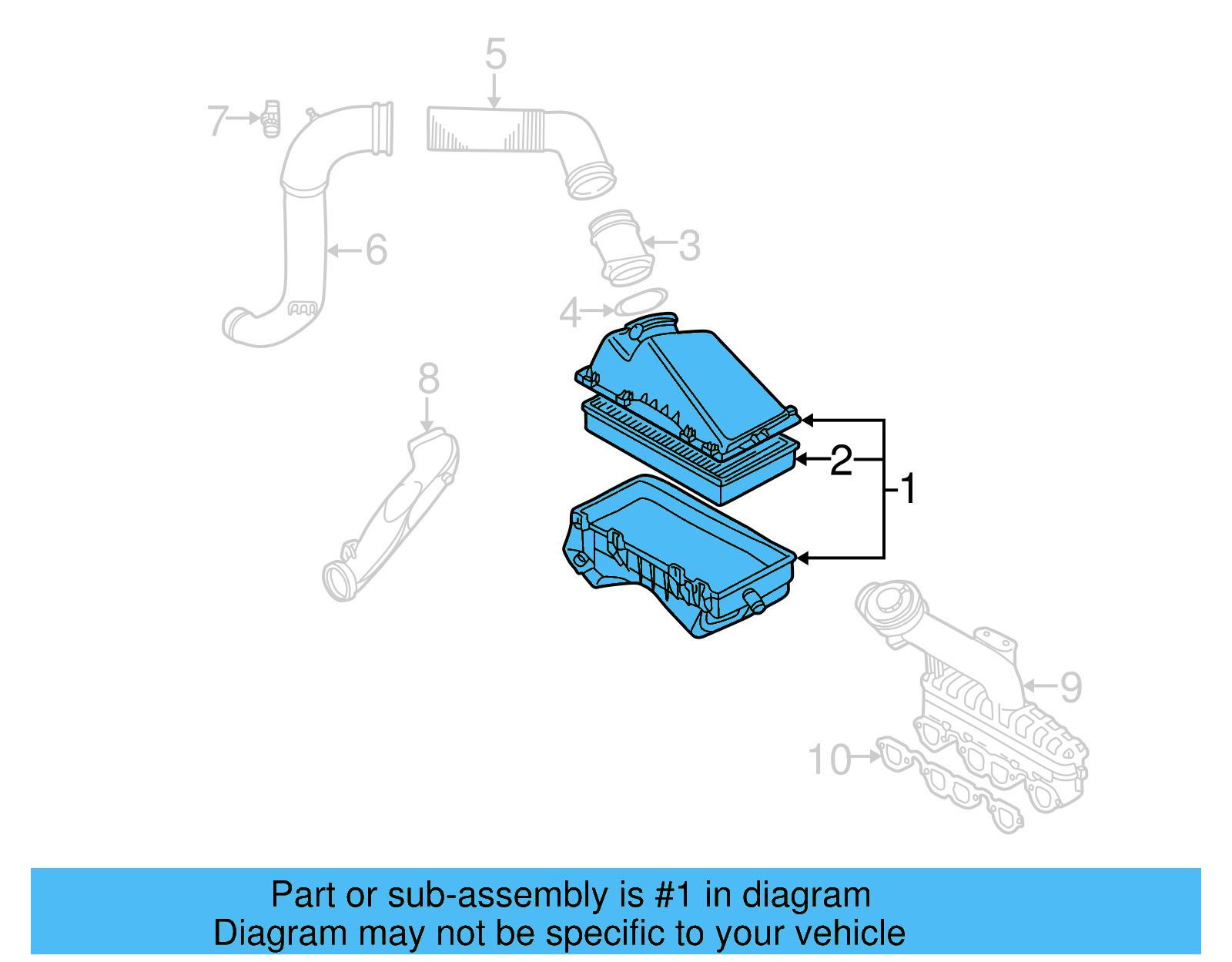 5
7
6
3
4
8
2
1
9
10

Part or sub-assembly is #1 in diagram
Diagram may not be specific to your vehicle