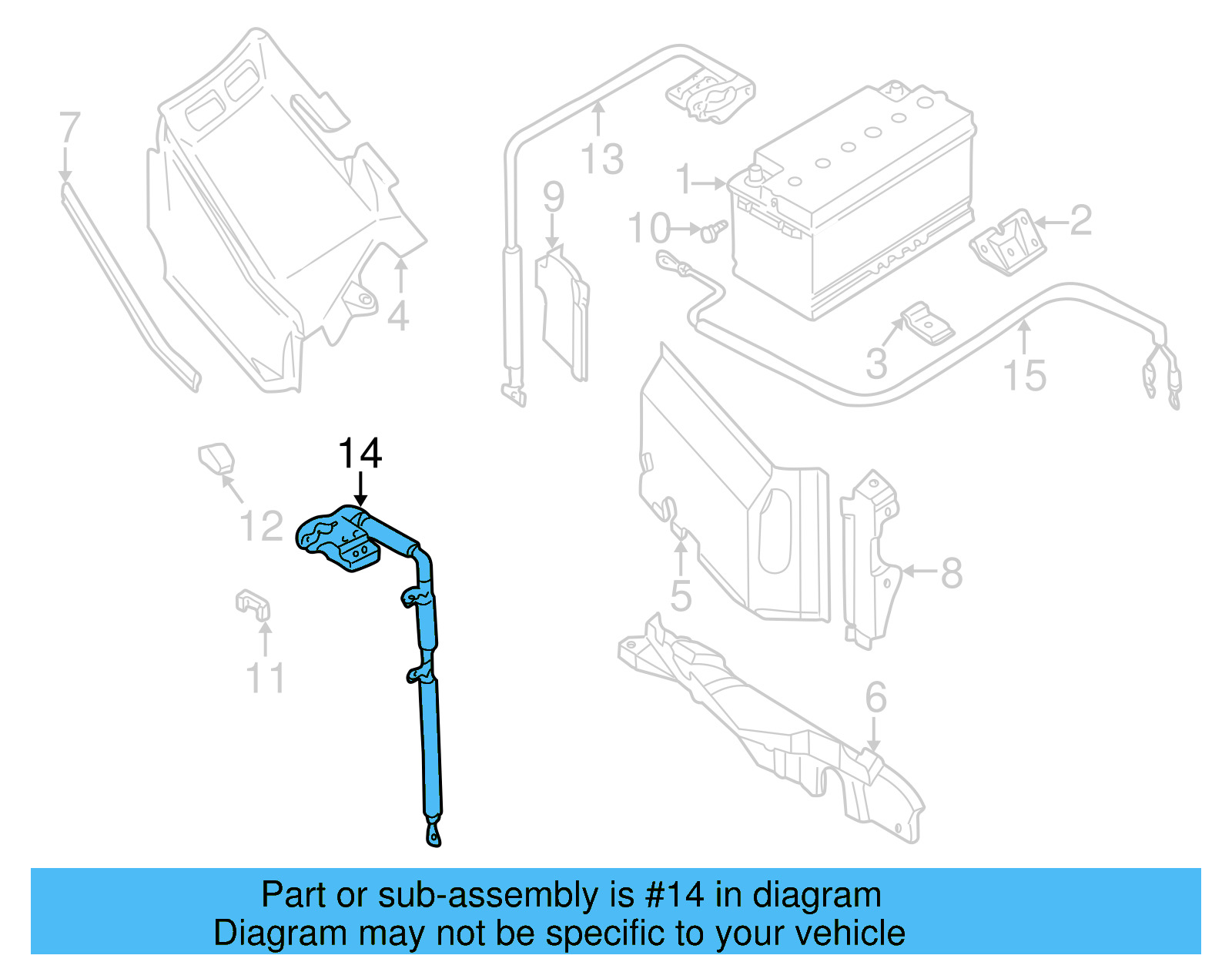 7
4
13
9
1
10
2
3
15
14
12
11
5
8
6

Part or sub-assembly is #14 in diagram
Diagram may not be specific to your vehicle