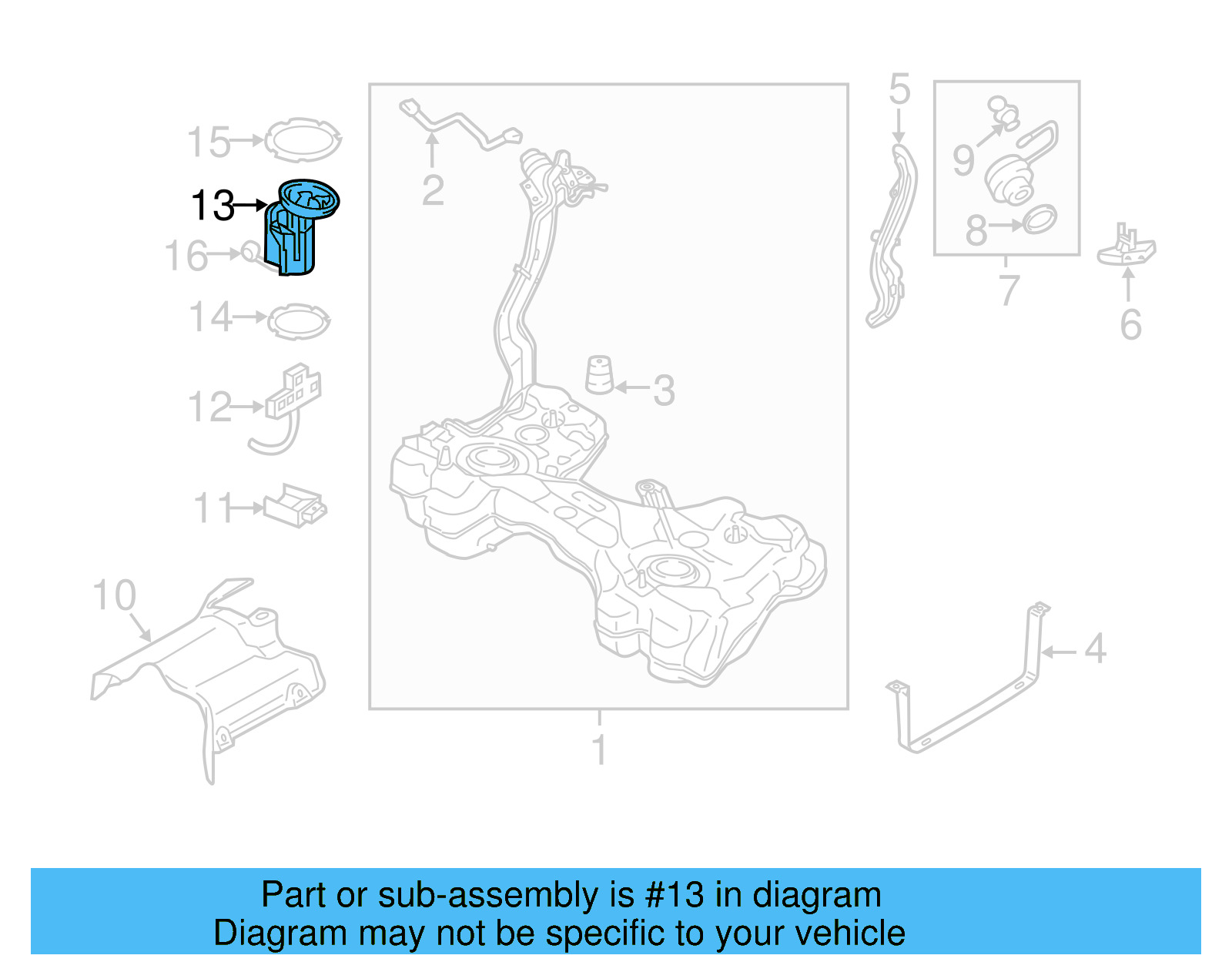 15
13
16
14
12
11
10
2
3
1
5
9
8
7
6
4

Part or sub-assembly is #13 in diagram
Diagram may not be specific to your vehicle