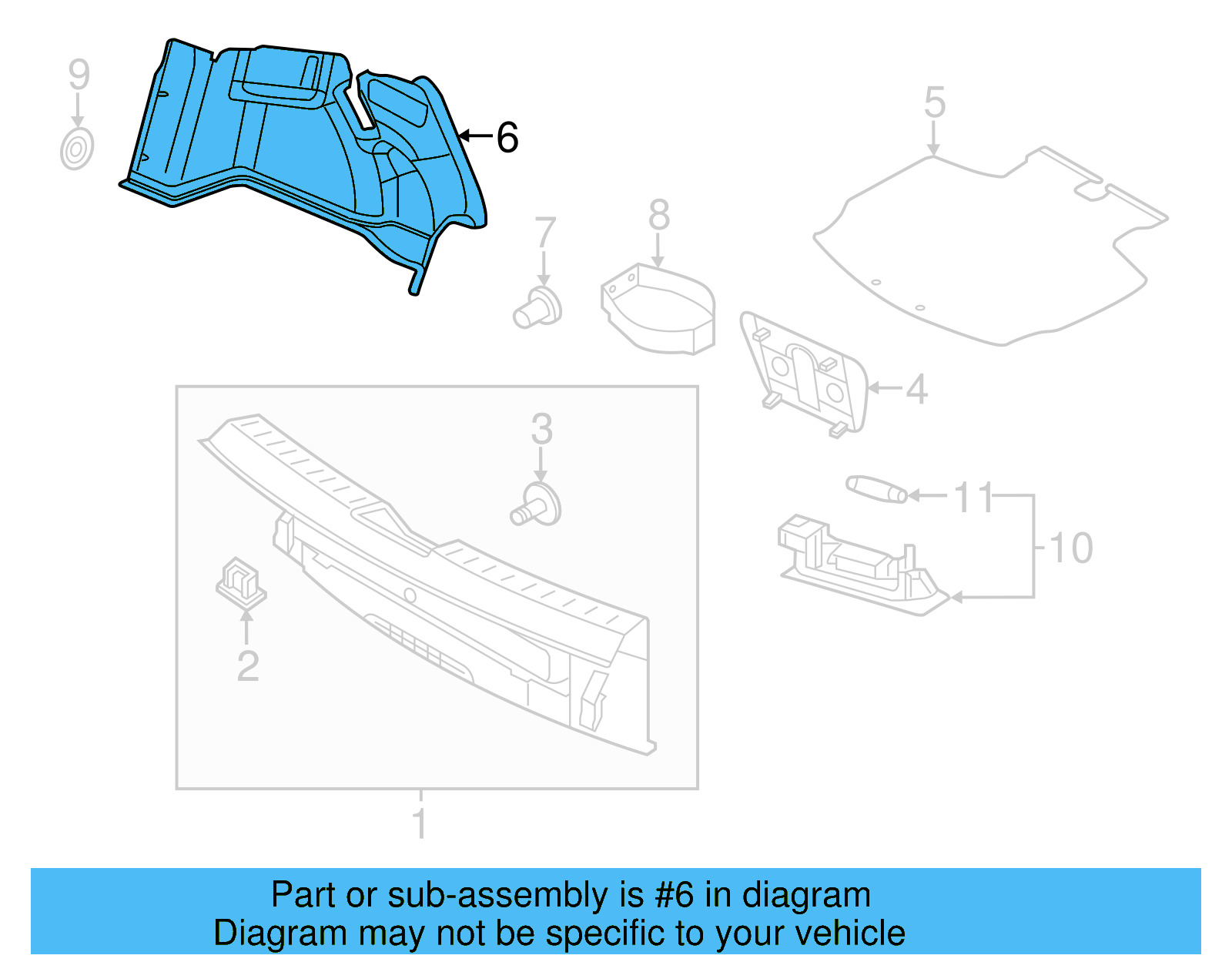 9
6
5
7
8
4
3
11
10
2
1

Part or sub-assembly is #6 in diagram
Diagram may not be specific to your vehicle