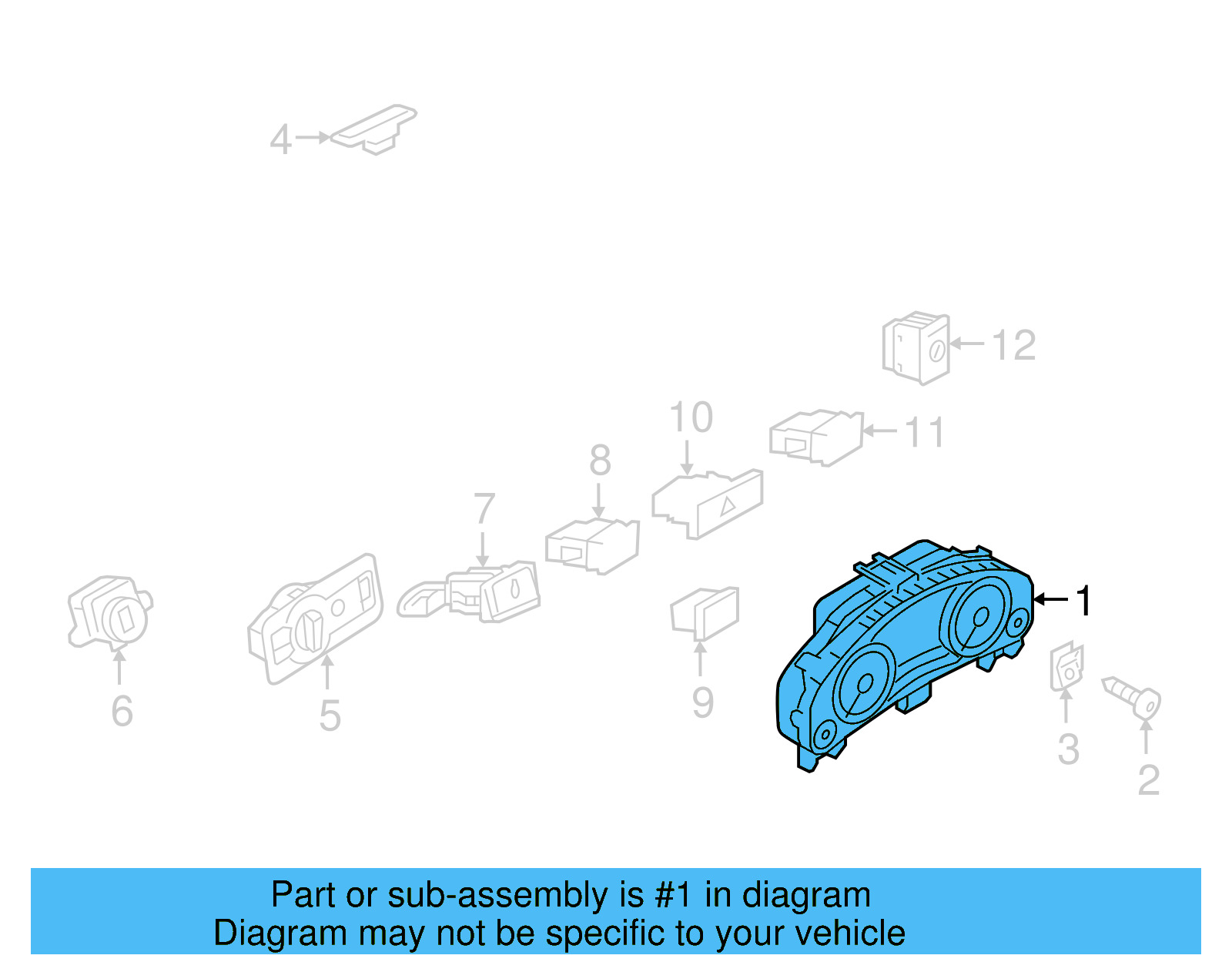 4

12

10

11

8

7

1

6

5

9

3

2

Part or sub-assembly is #1 in diagram
Diagram may not be specific to your vehicle