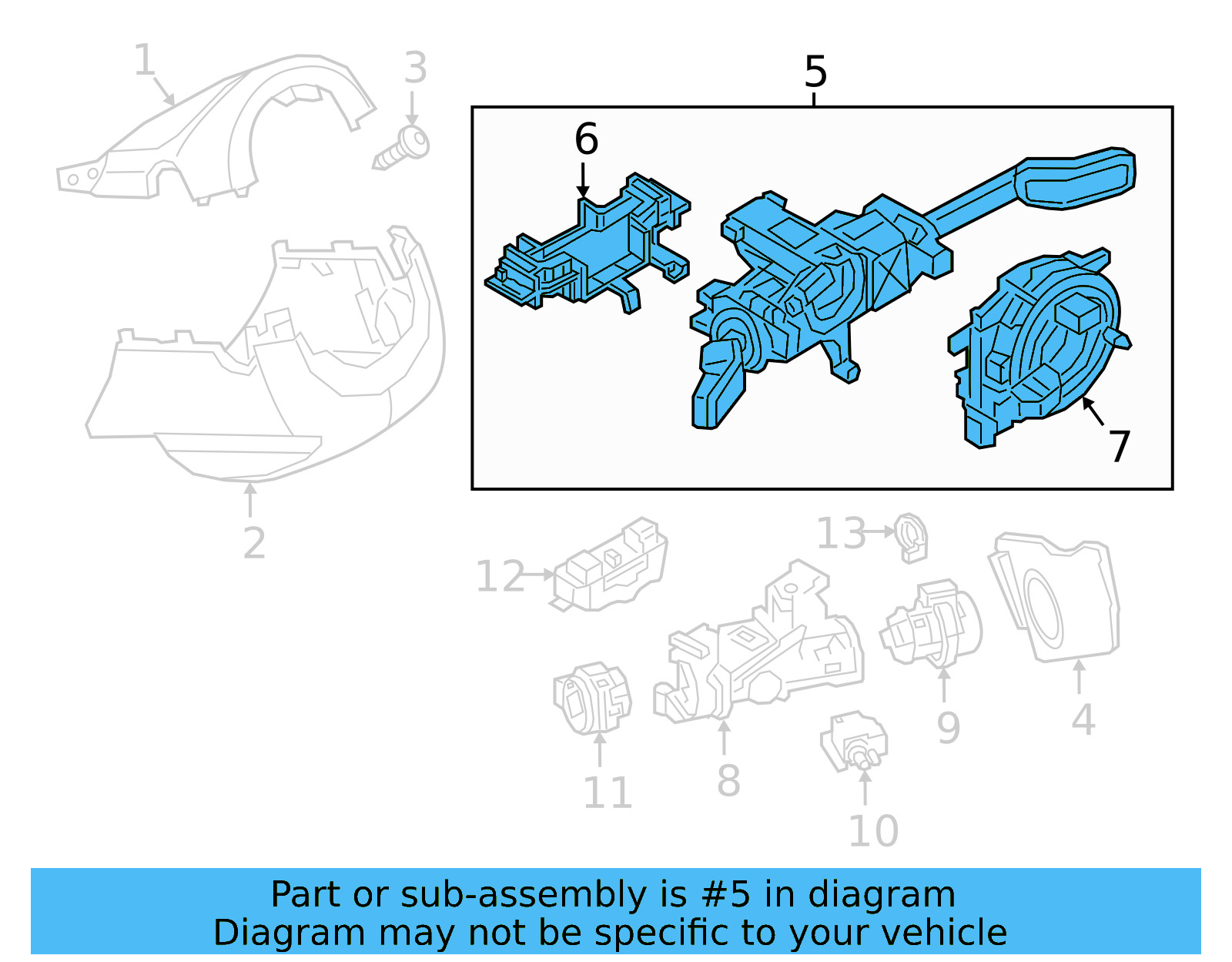 1
3
5
6
7
2
13
12
4
9
11
8
10

Part or sub-assembly is #5 in diagram
Diagram may not be specific to your vehicle