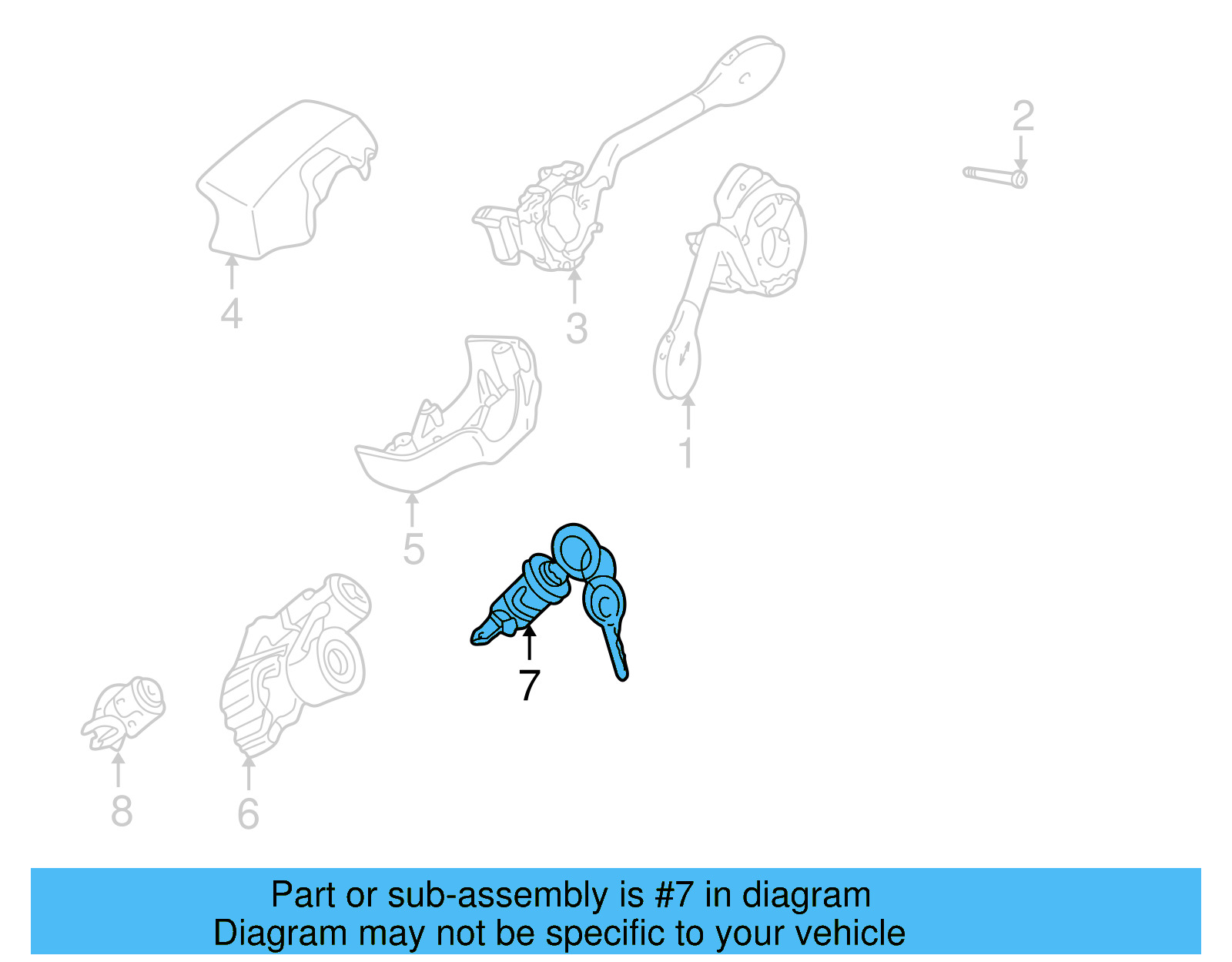 2
4
3
1
5
7
8
6

Part or sub-assembly is #7 in diagram
Diagram may not be specific to your vehicle