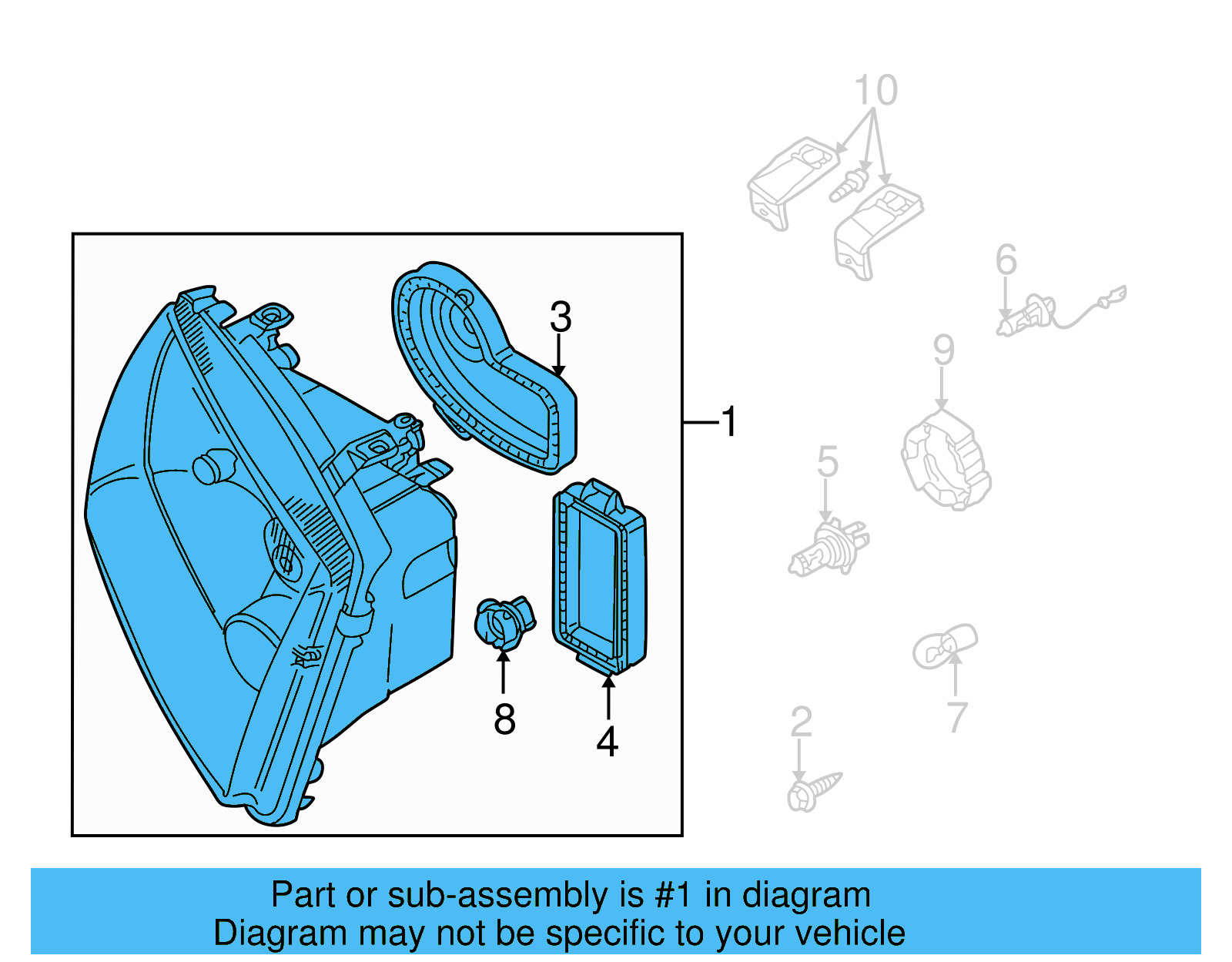 10
6
3
9
1
5
8
4
7
2
Part or sub-assembly is #1 in diagram
Diagram may not be specific to your vehicle