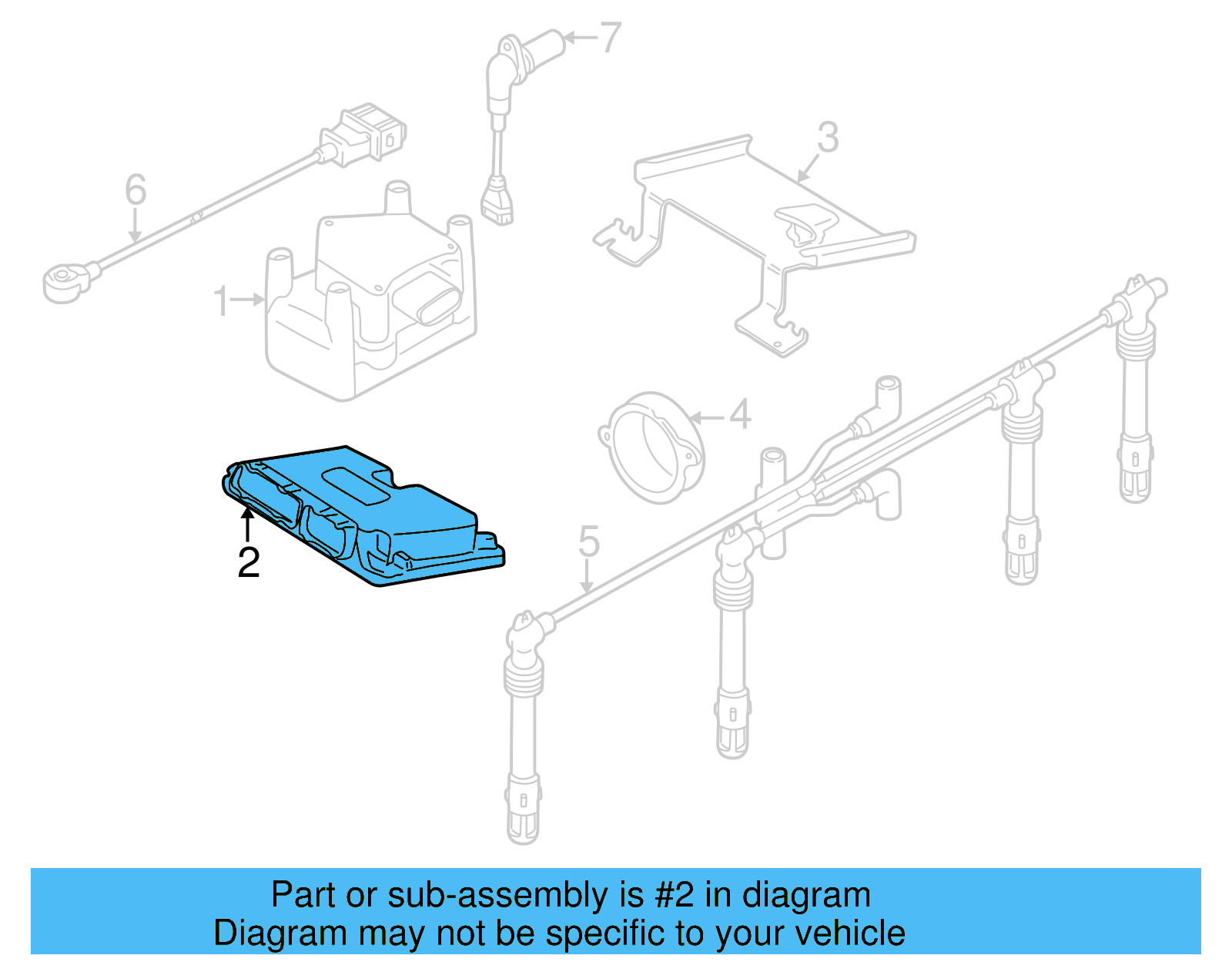 7
3
6
1
4
2
5

Part or sub-assembly is #2 in diagram
Diagram may not be specific to your vehicle