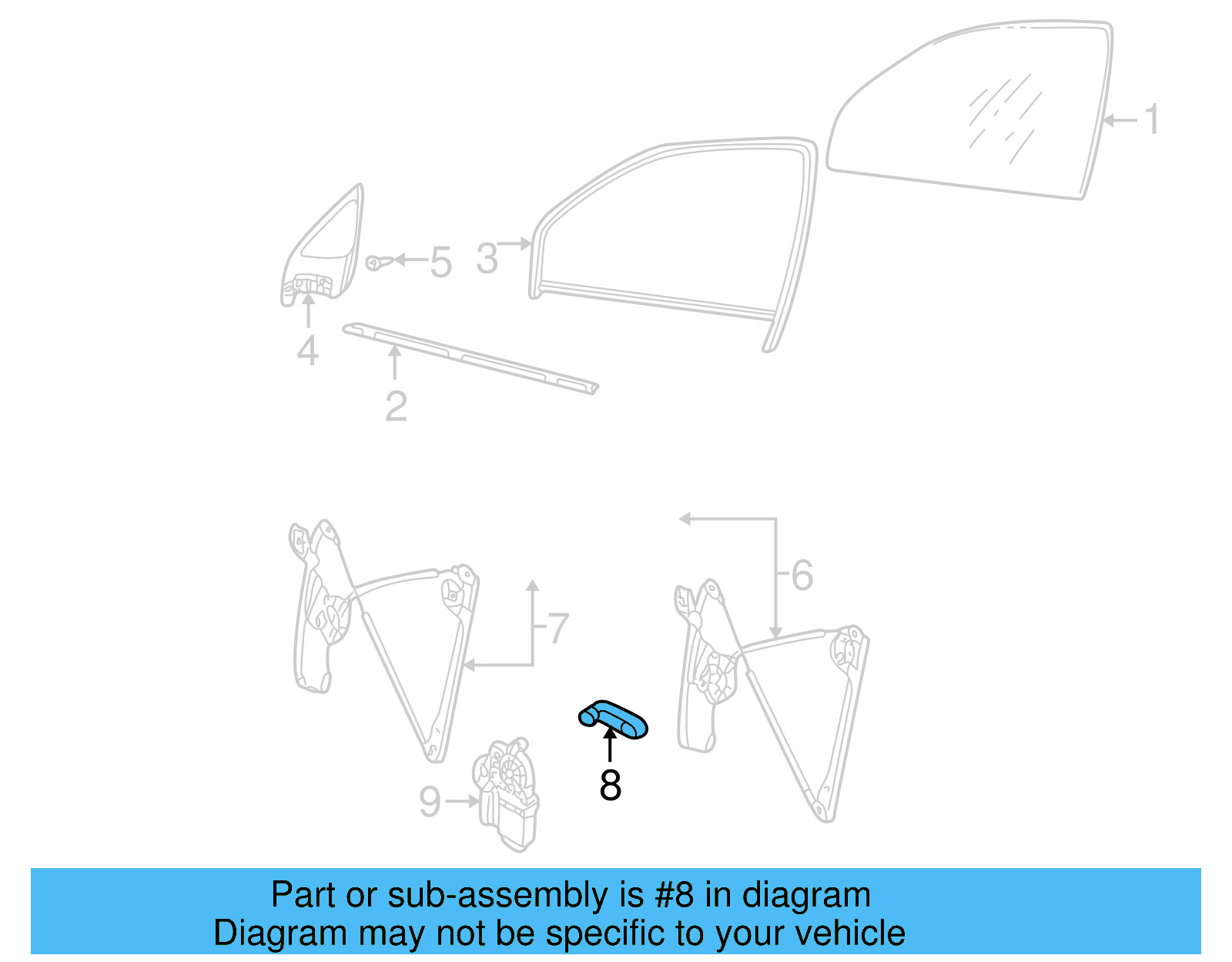 1
5
3
4
2
6
7
8
9

Part or sub-assembly is #8 in diagram
Diagram may not be specific to your vehicle