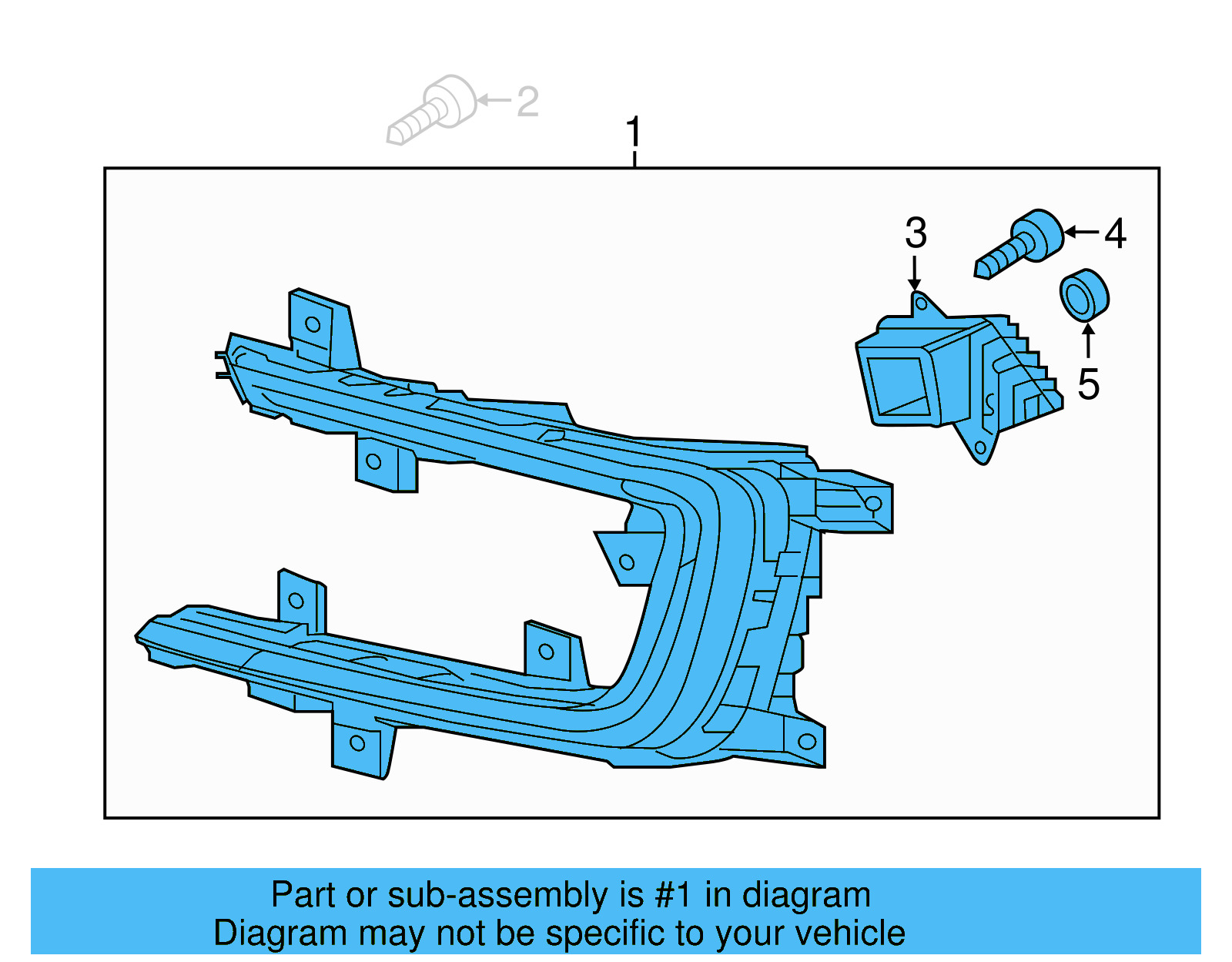 2
1
3
4
5

Part or sub-assembly is #1 in diagram
Diagram may not be specific to your vehicle