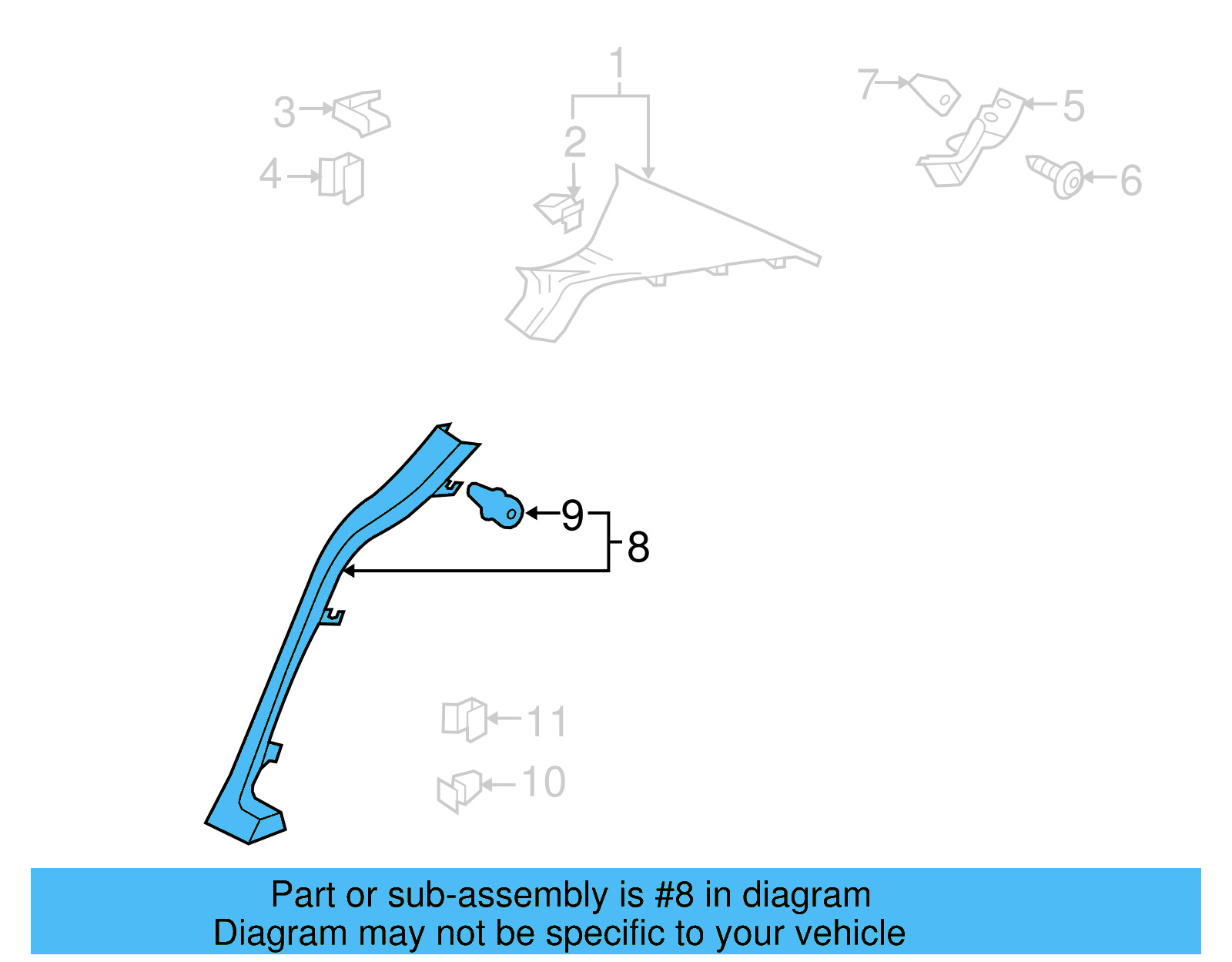 1
2
3
4
7
5
6
9
8
11
10

Part or sub-assembly is #8 in diagram
Diagram may not be specific to your vehicle