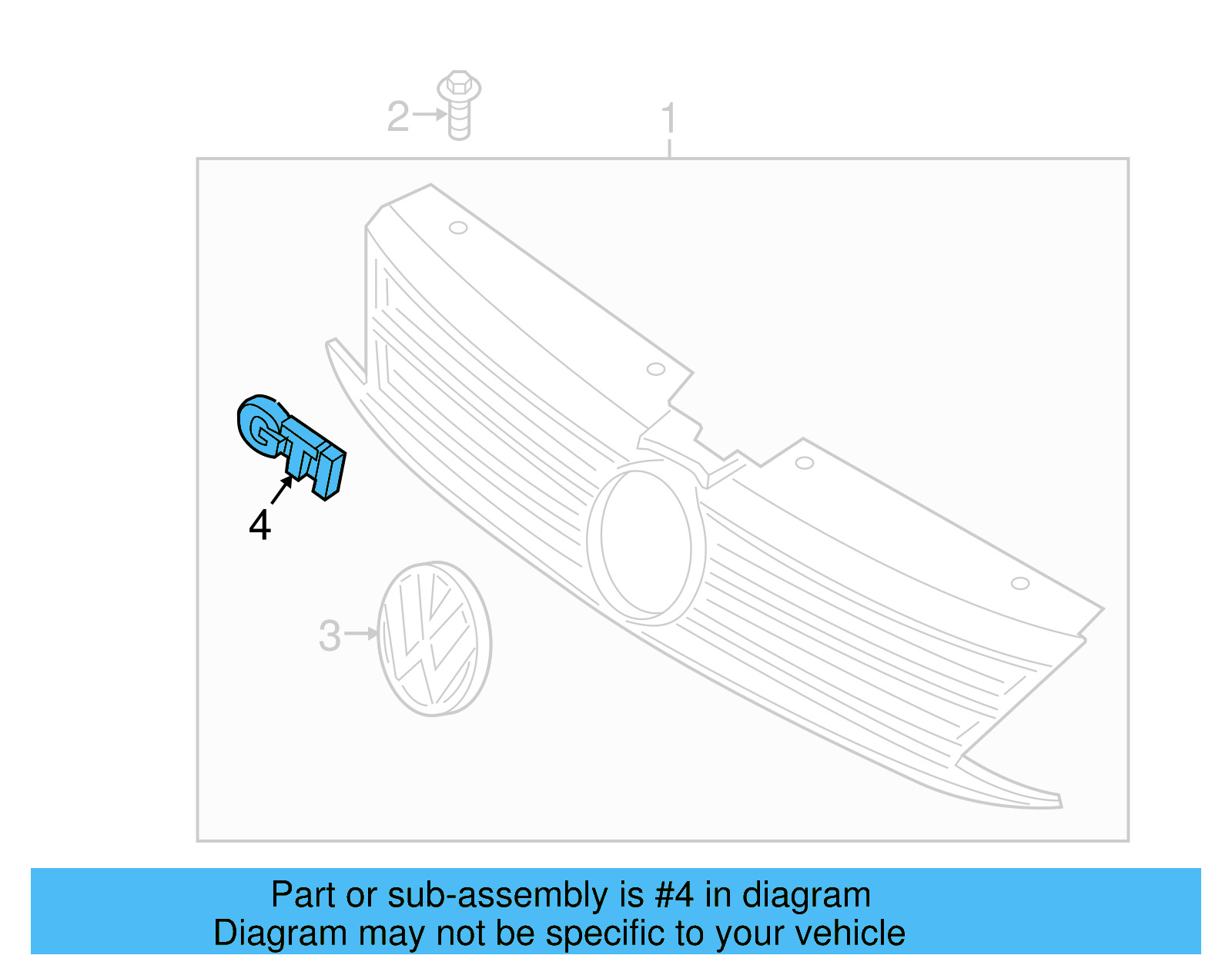 2
1
GTI
4
3
Part or sub-assembly is #4 in diagram
Diagram may not be specific to your vehicle