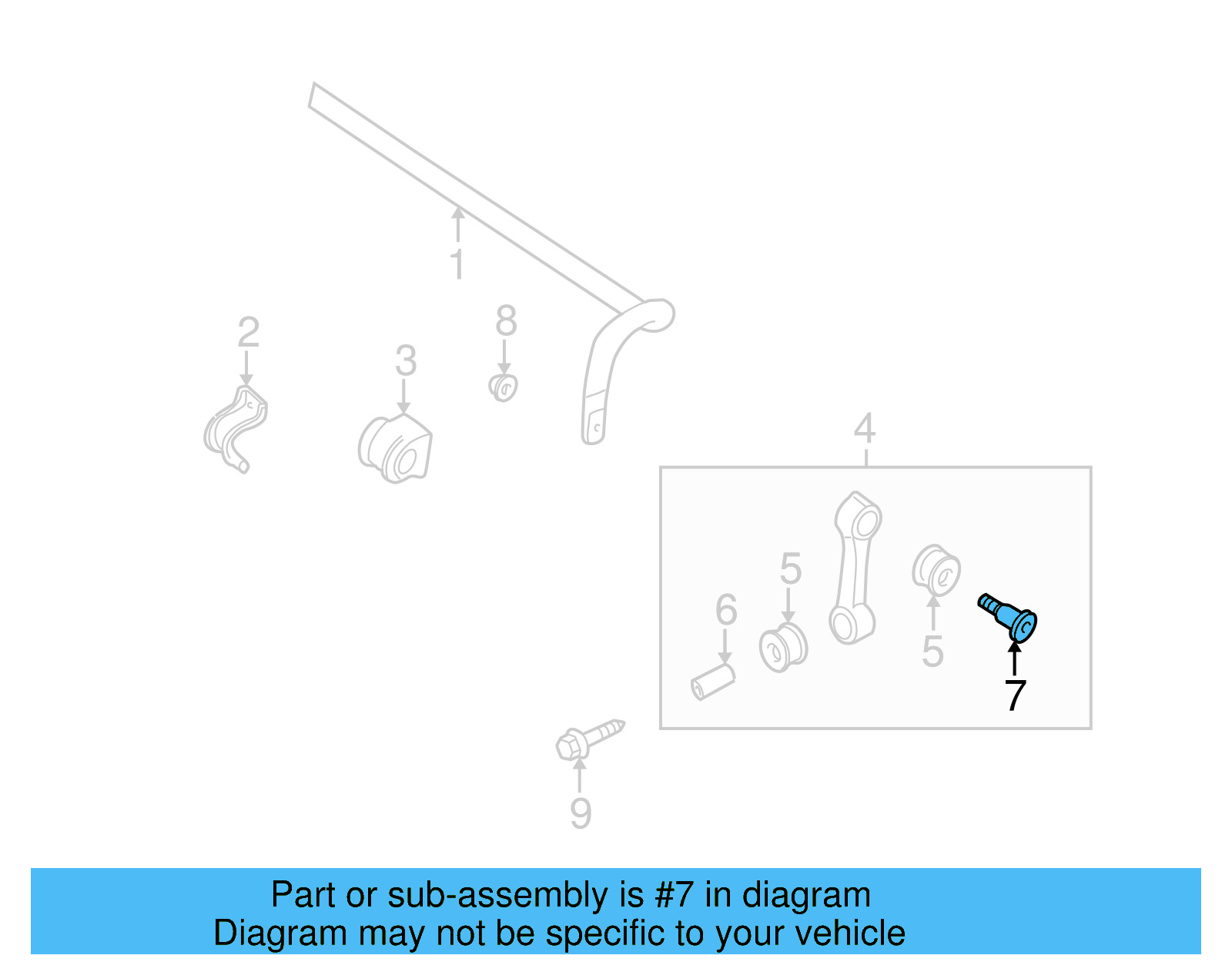 1

2

3

8

4

5

6

5

7

9

Part or sub-assembly is #7 in diagram
Diagram may not be specific to your vehicle