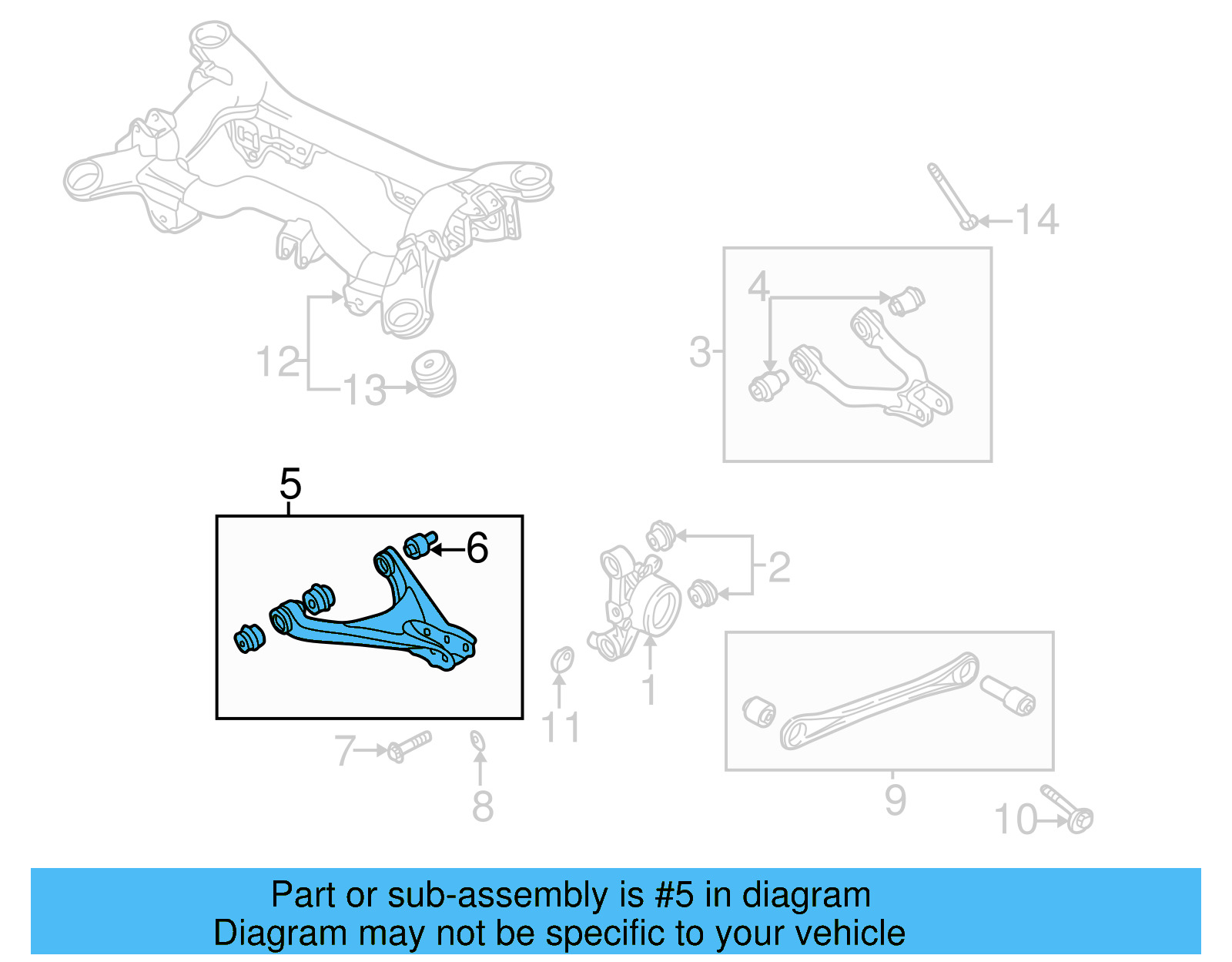 14

4

3

12

13

5

6

2

1

11

7

8

9

10

Part or sub-assembly is #5 in diagram
Diagram may not be specific to your vehicle