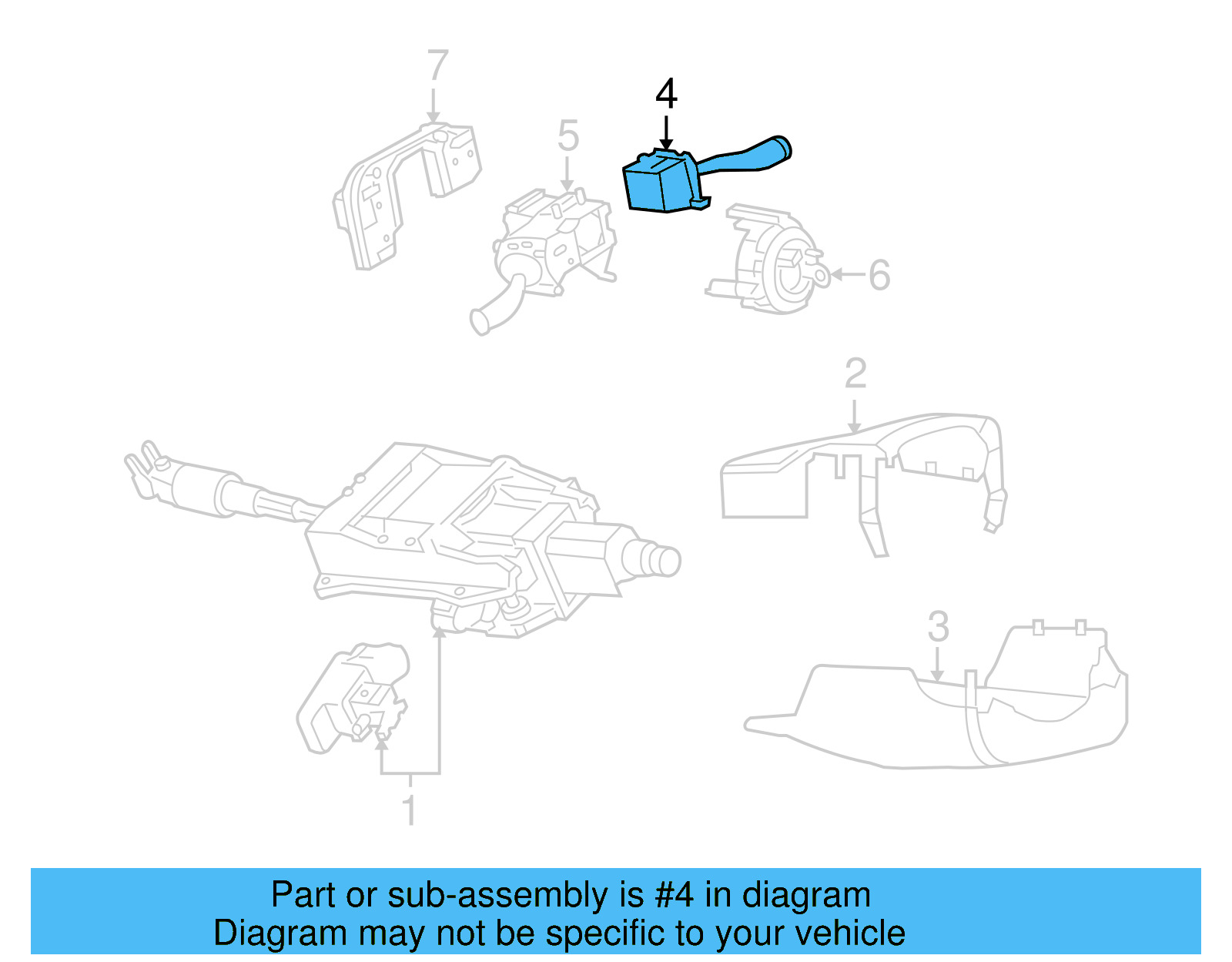 7
4
5
6
2
3
1

Part or sub-assembly is #4 in diagram
Diagram may not be specific to your vehicle