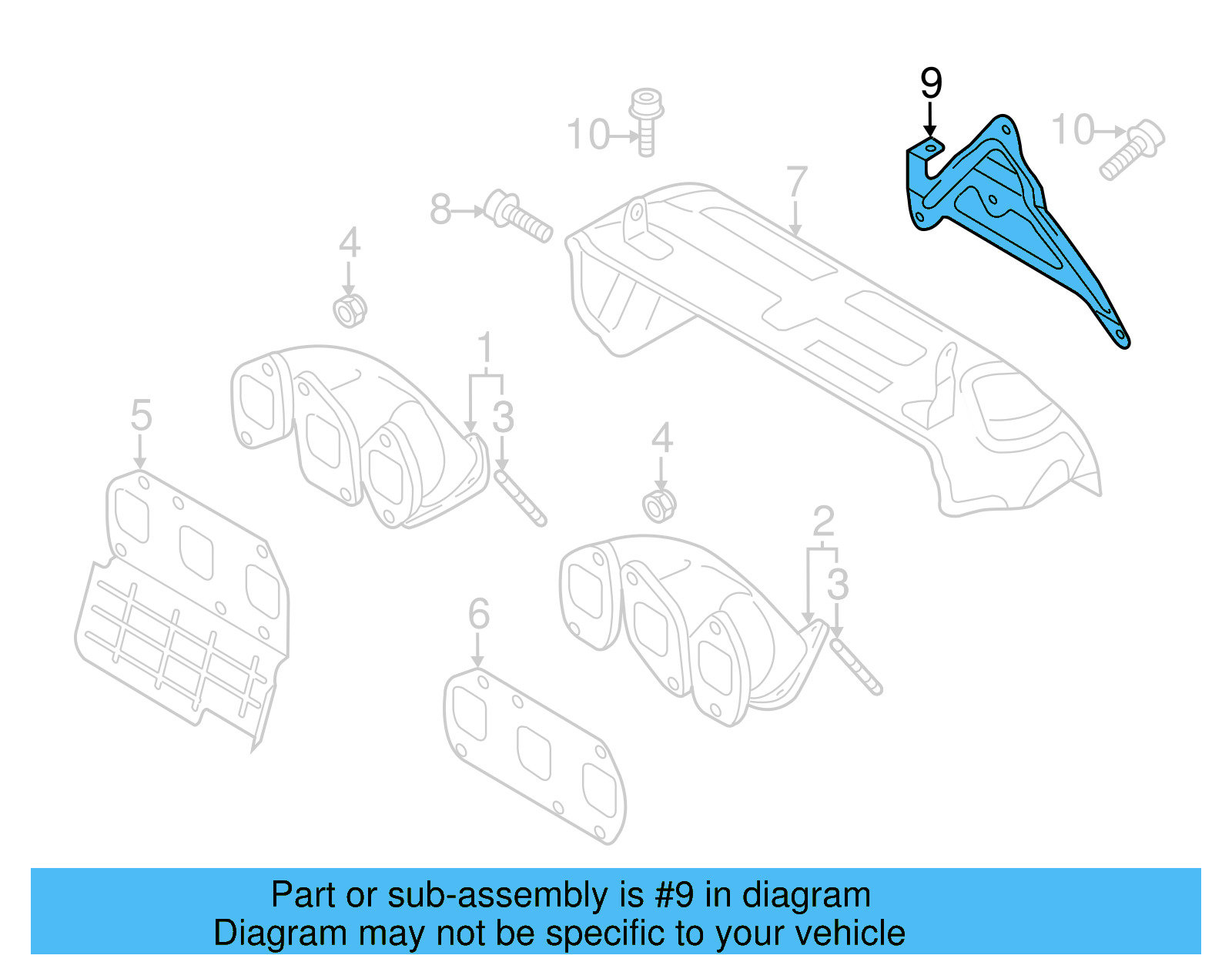 9
10
10
8
7
4
1
3
5
4
2
3
6

Part or sub-assembly is #9 in diagram
Diagram may not be specific to your vehicle