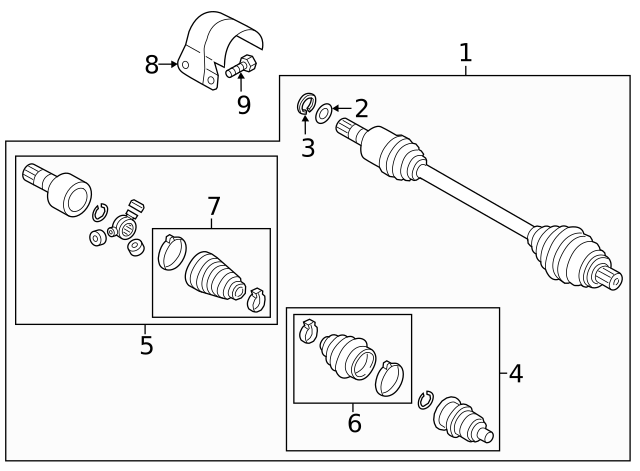 8
9
1
2
3
7
5
4
6