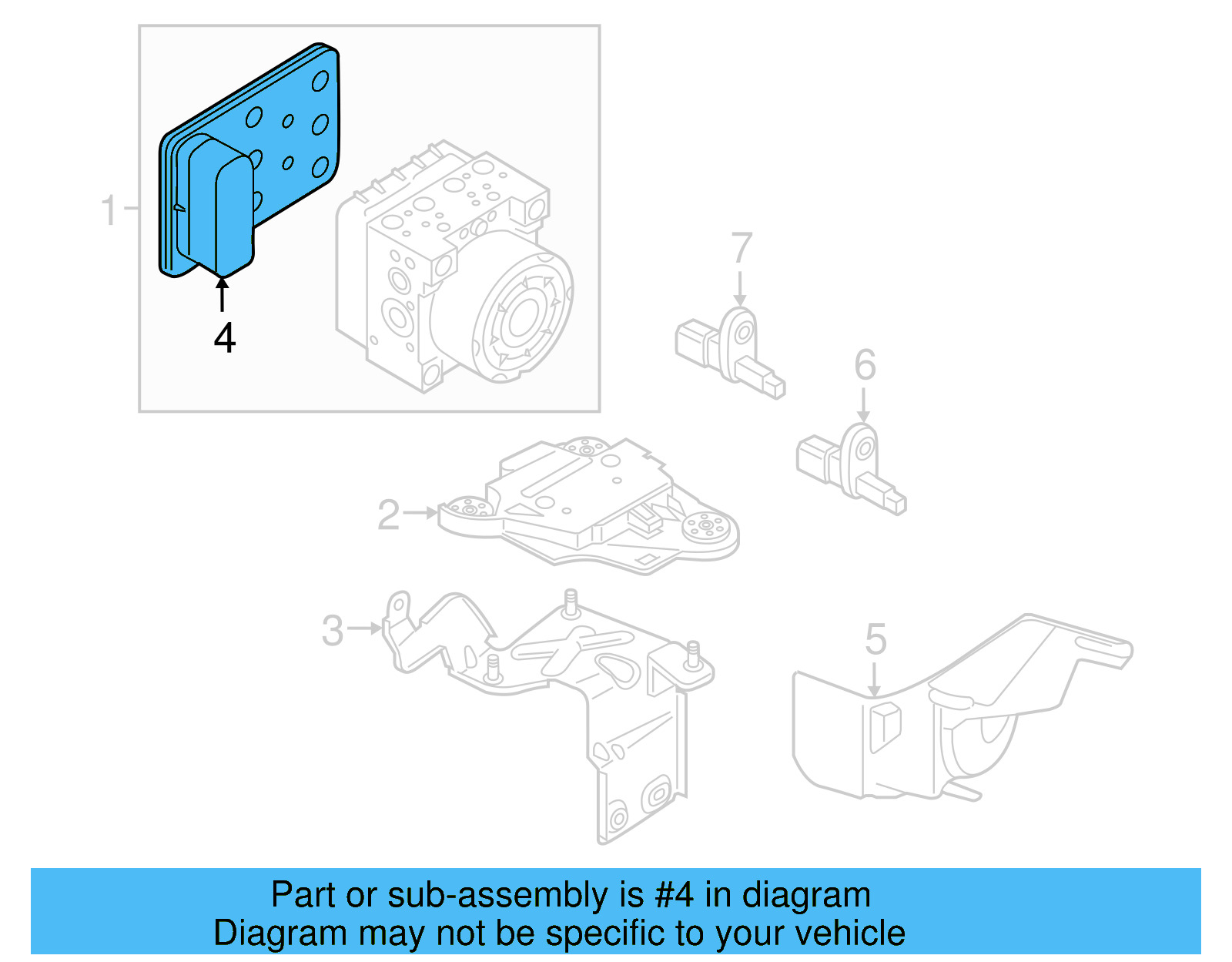 1
4
7
6
2
3
5

Part or sub-assembly is #4 in diagram
Diagram may not be specific to your vehicle