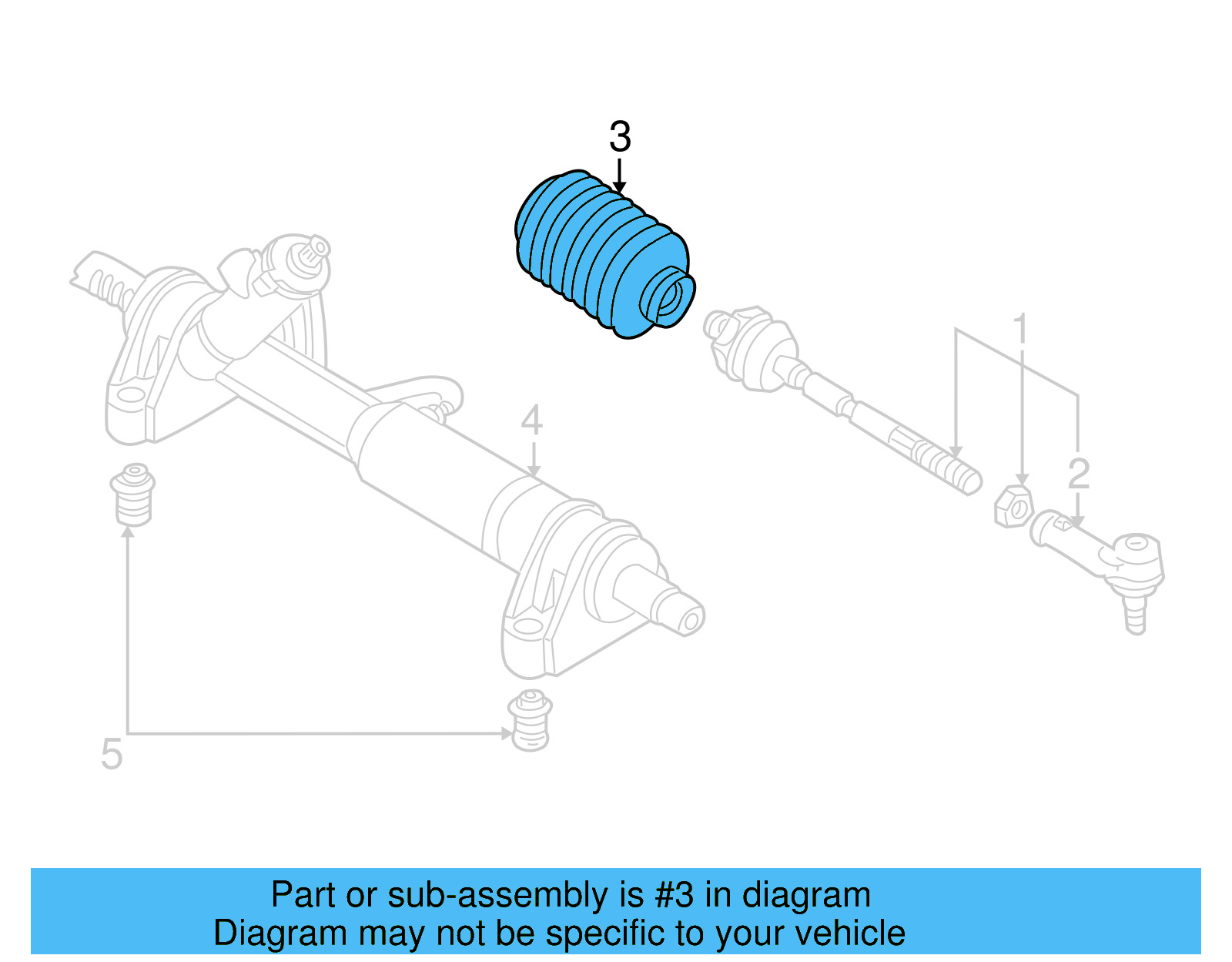 3

1

4

2

5

Part or sub-assembly is #3 in diagram
Diagram may not be specific to your vehicle