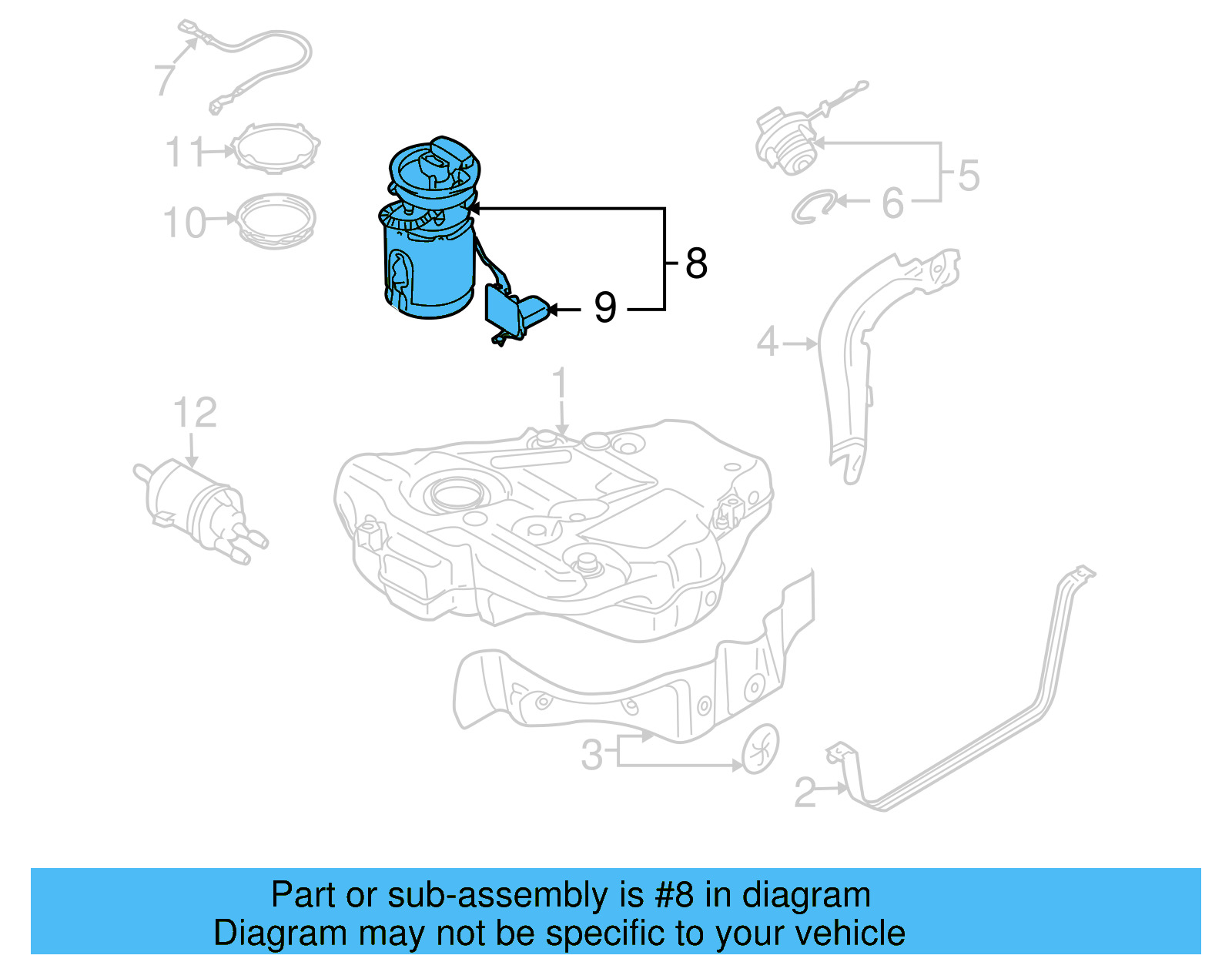 7
11
10
5
6
8
9
4
1
12
3
2

Part or sub-assembly is #8 in diagram
Diagram may not be specific to your vehicle