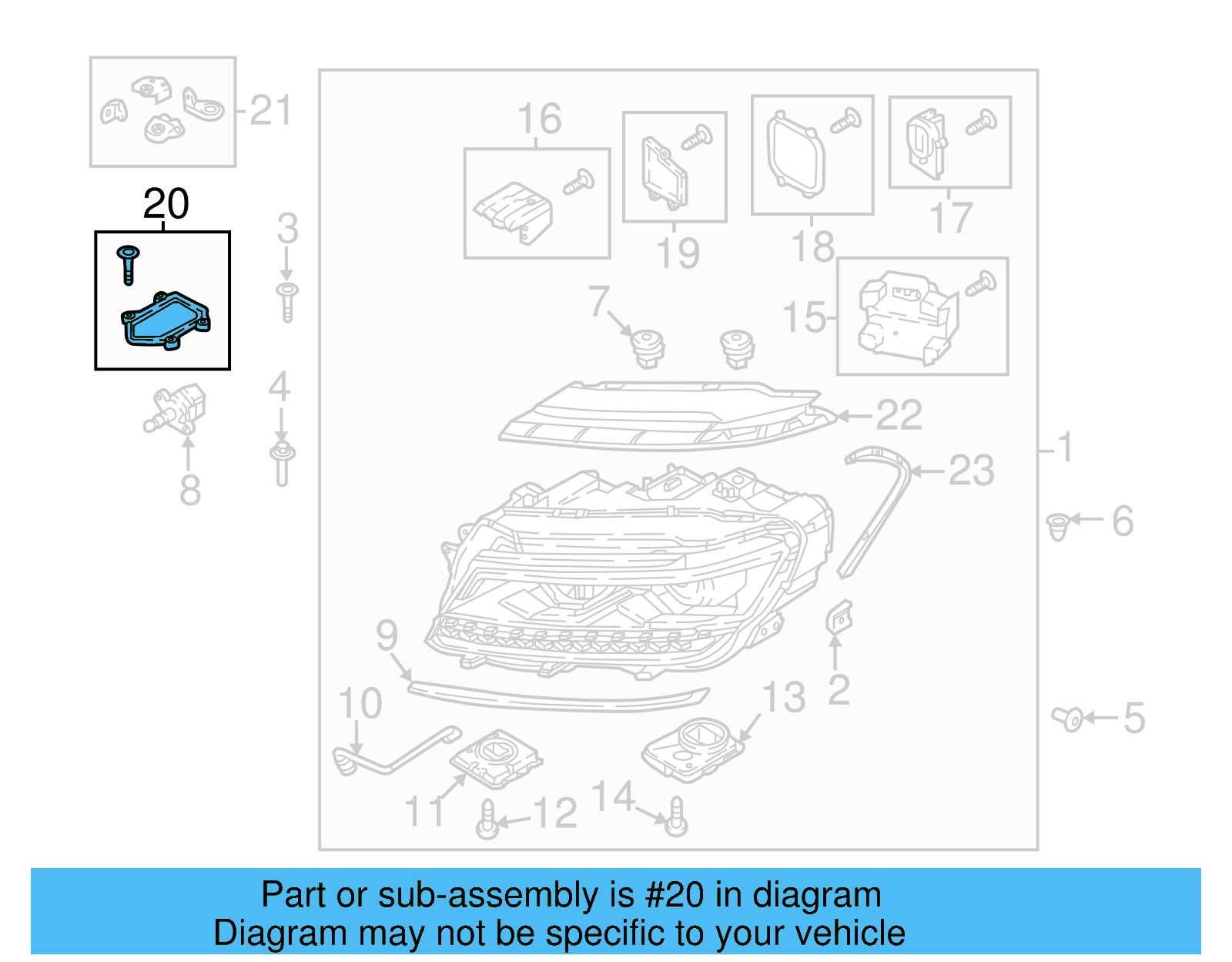 21
20
3
4
8
16
19
18
17
15
7
22
1
23
6
9
2
13
10
5
11
12
14

Part or sub-assembly is #20 in diagram
Diagram may not be specific to your vehicle