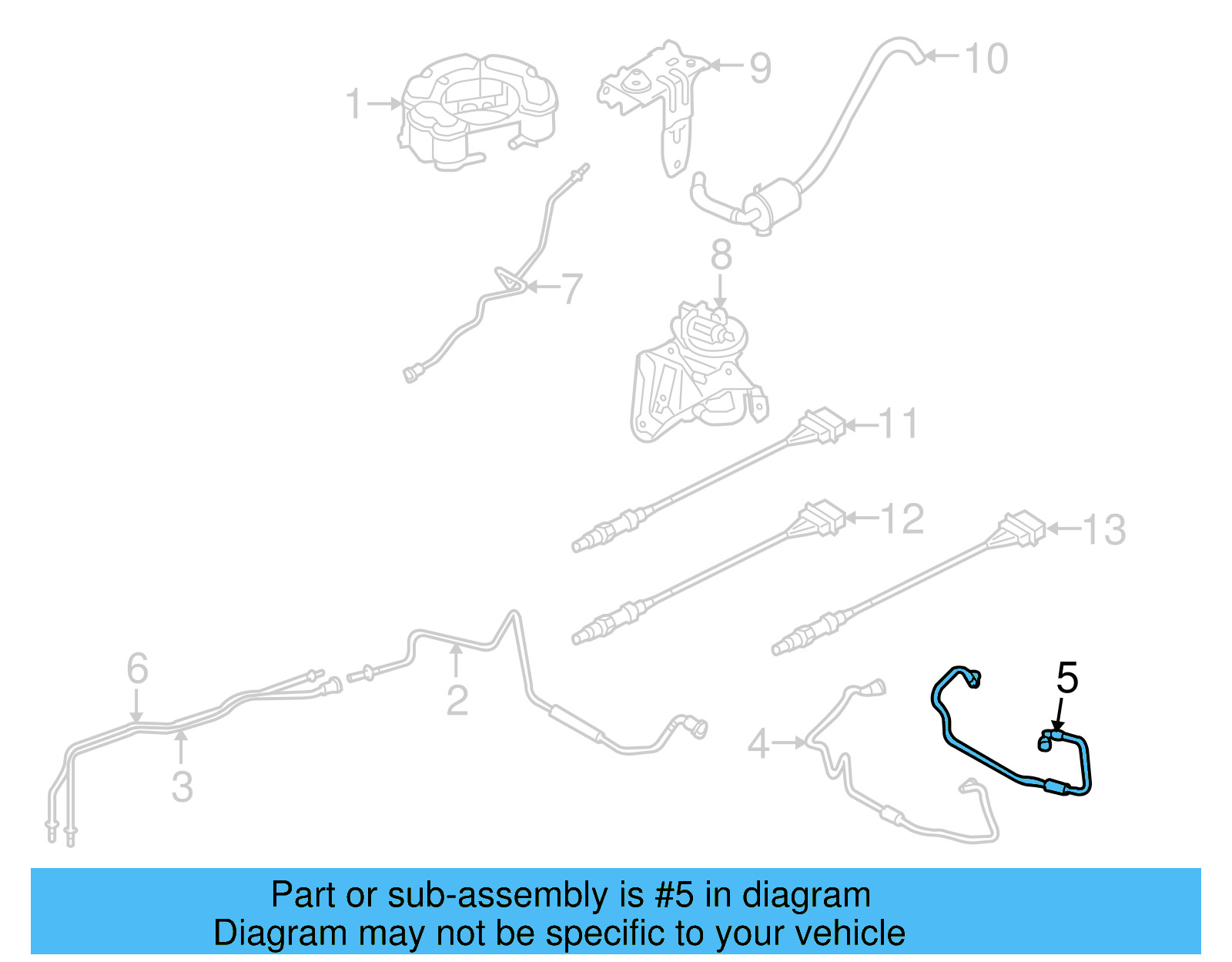 1
9
10
7
8
11
12
13
6
2
3
4
5

Part or sub-assembly is #5 in diagram
Diagram may not be specific to your vehicle