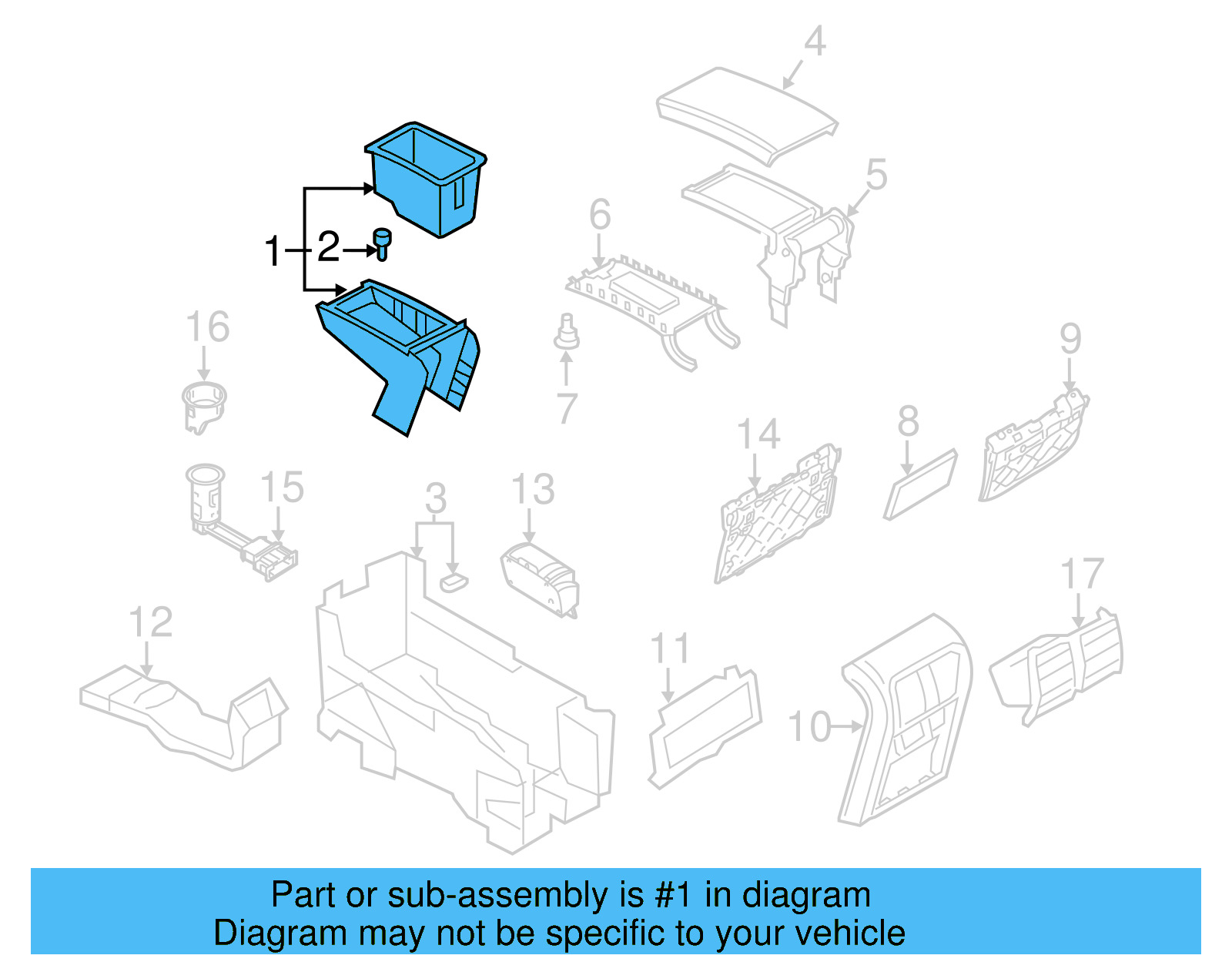 4
5
6
1
2
16
7
9
14
8
15
3
13
17
12
11
10

Part or sub-assembly is #1 in diagram
Diagram may not be specific to your vehicle