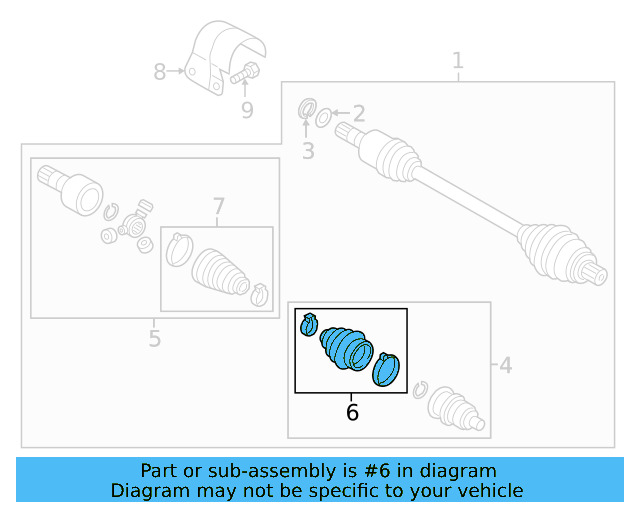 8
9
1
2
3
7
5
4
6

Part or sub-assembly is #6 in diagram
Diagram may not be specific to your vehicle