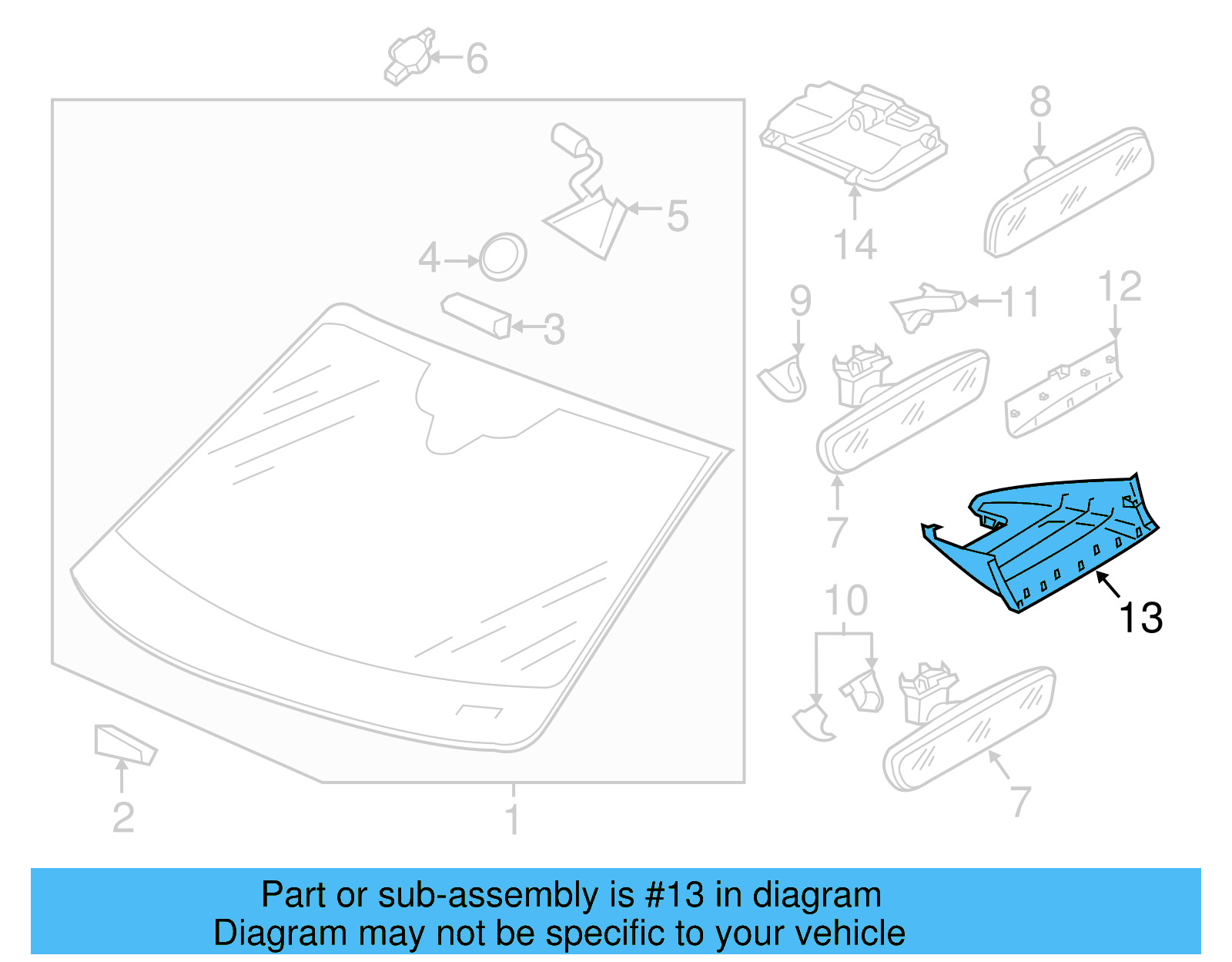 6
8
5
14
4
3
9
11
12
7
13
10
7
2
1

Part or sub-assembly is #13 in diagram
Diagram may not be specific to your vehicle