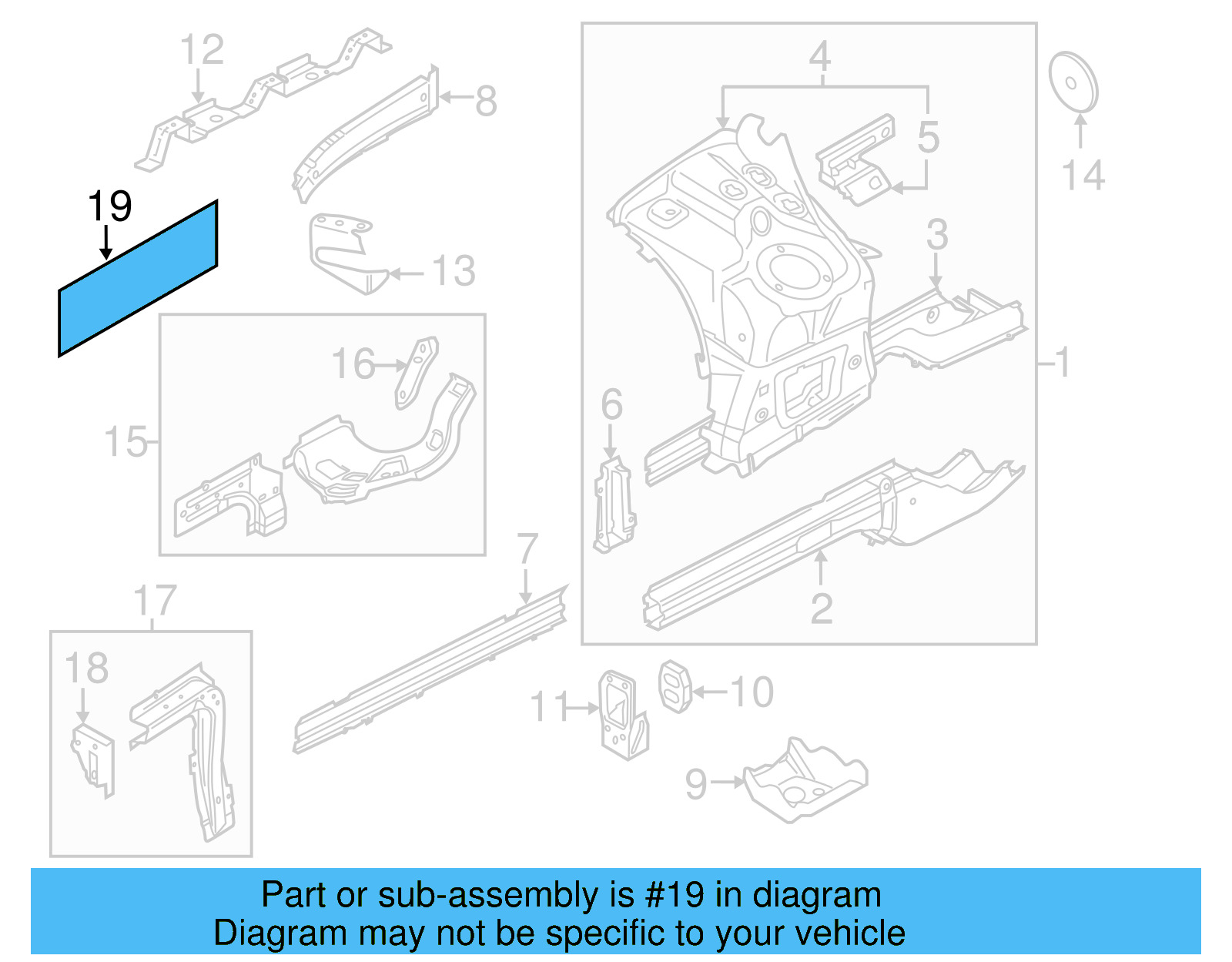 12
8
19
13
4
5
14
3
1
16
15
6
7
2
17
18
11
10
9

Part or sub-assembly is #19 in diagram
Diagram may not be specific to your vehicle