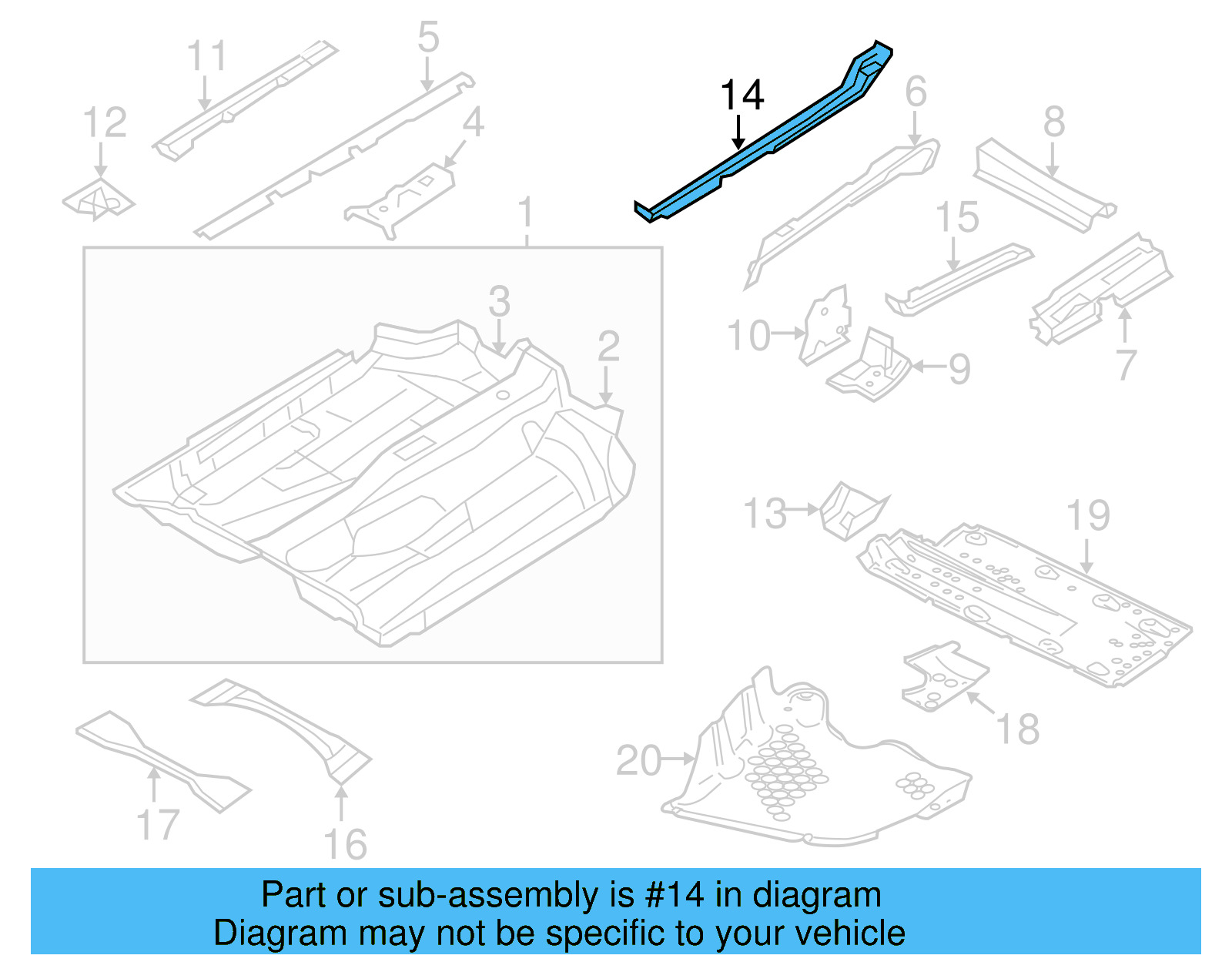 11
5
12
4
14
6
8
1
15
3
2
10
9
7
13
19
18
20
17
16

Part or sub-assembly is #14 in diagram
Diagram may not be specific to your vehicle