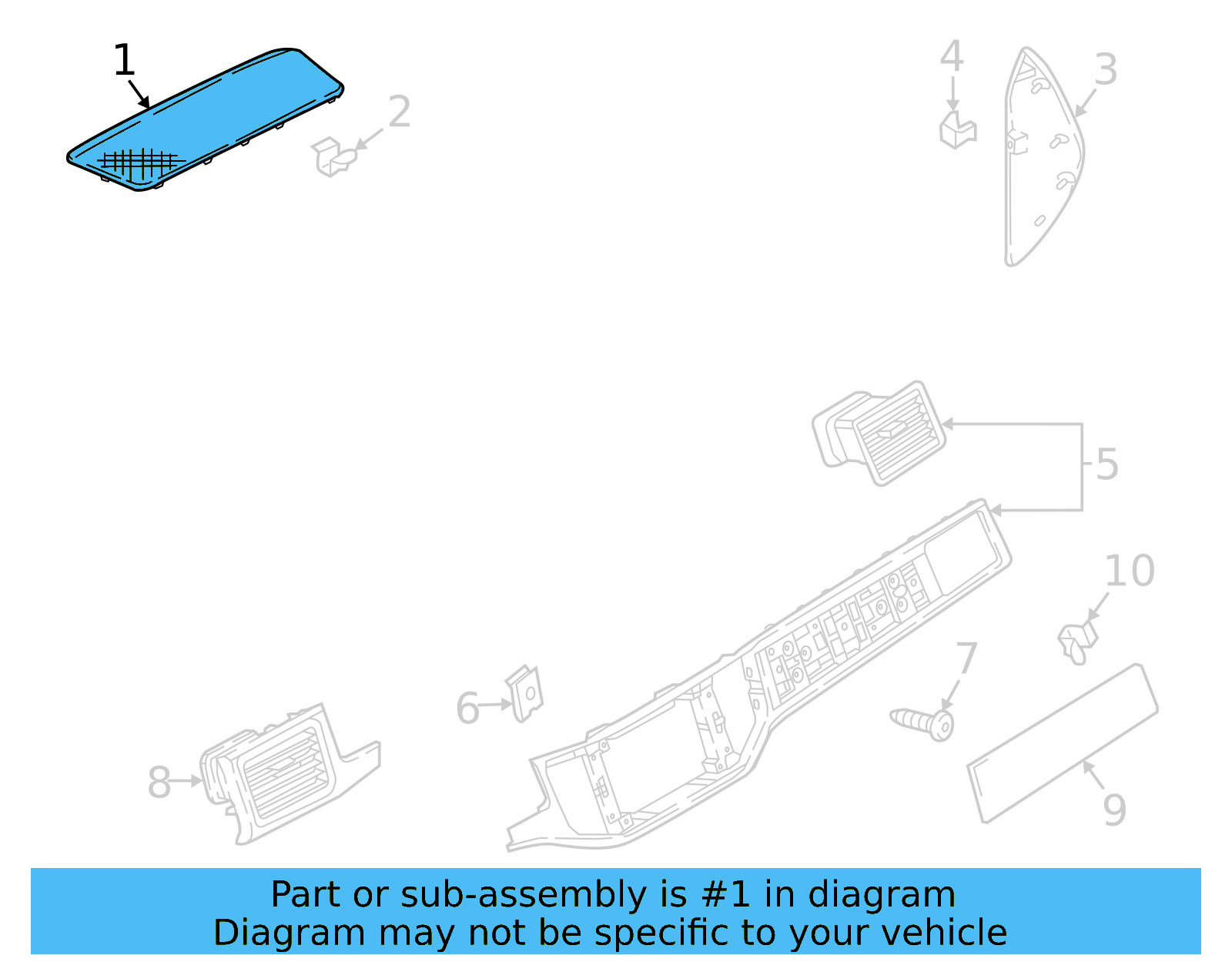 1
2
4
3
5
10
7
6
8
9

Part or sub-assembly is #1 in diagram
Diagram may not be specific to your vehicle