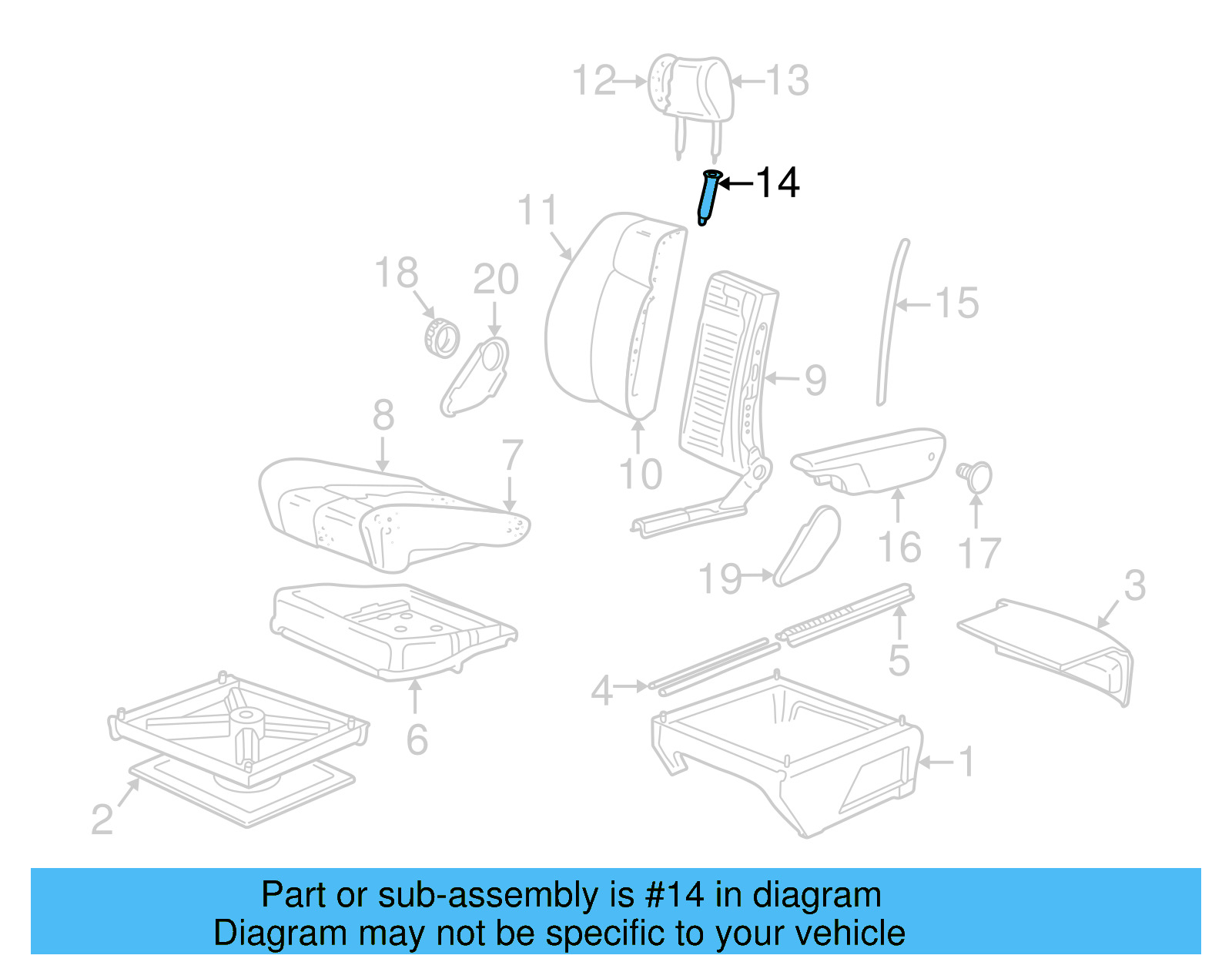 12
13
14
11
18
20
15
9
8
7
10
16
17
19
3
5
4
6
1
2

Part or sub-assembly is #14 in diagram
Diagram may not be specific to your vehicle