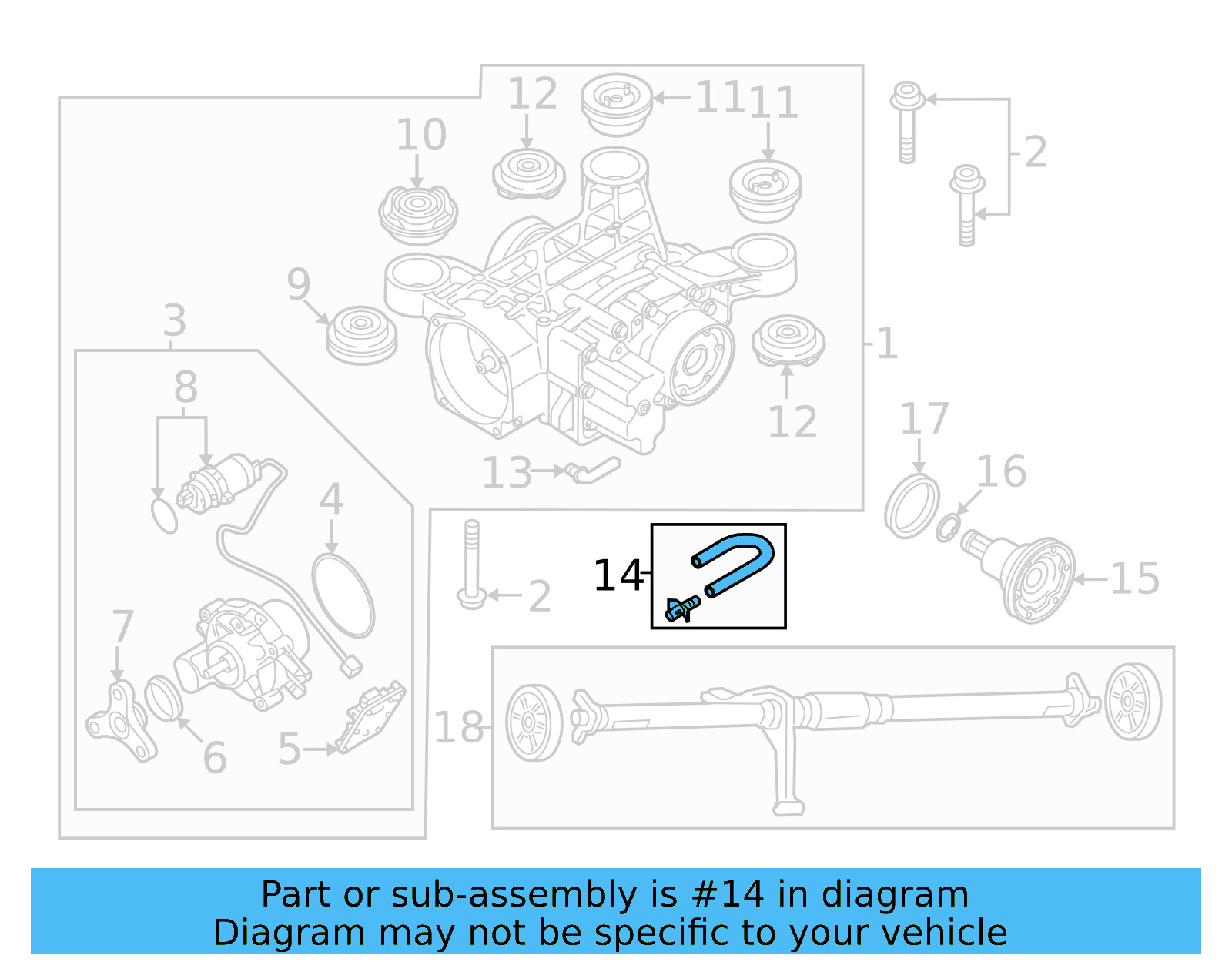 12
11
11
10
2
9
3
1
8
12
17
13
16
4
14
2
15
7
18
6
5

Part or sub-assembly is #14 in diagram
Diagram may not be specific to your vehicle