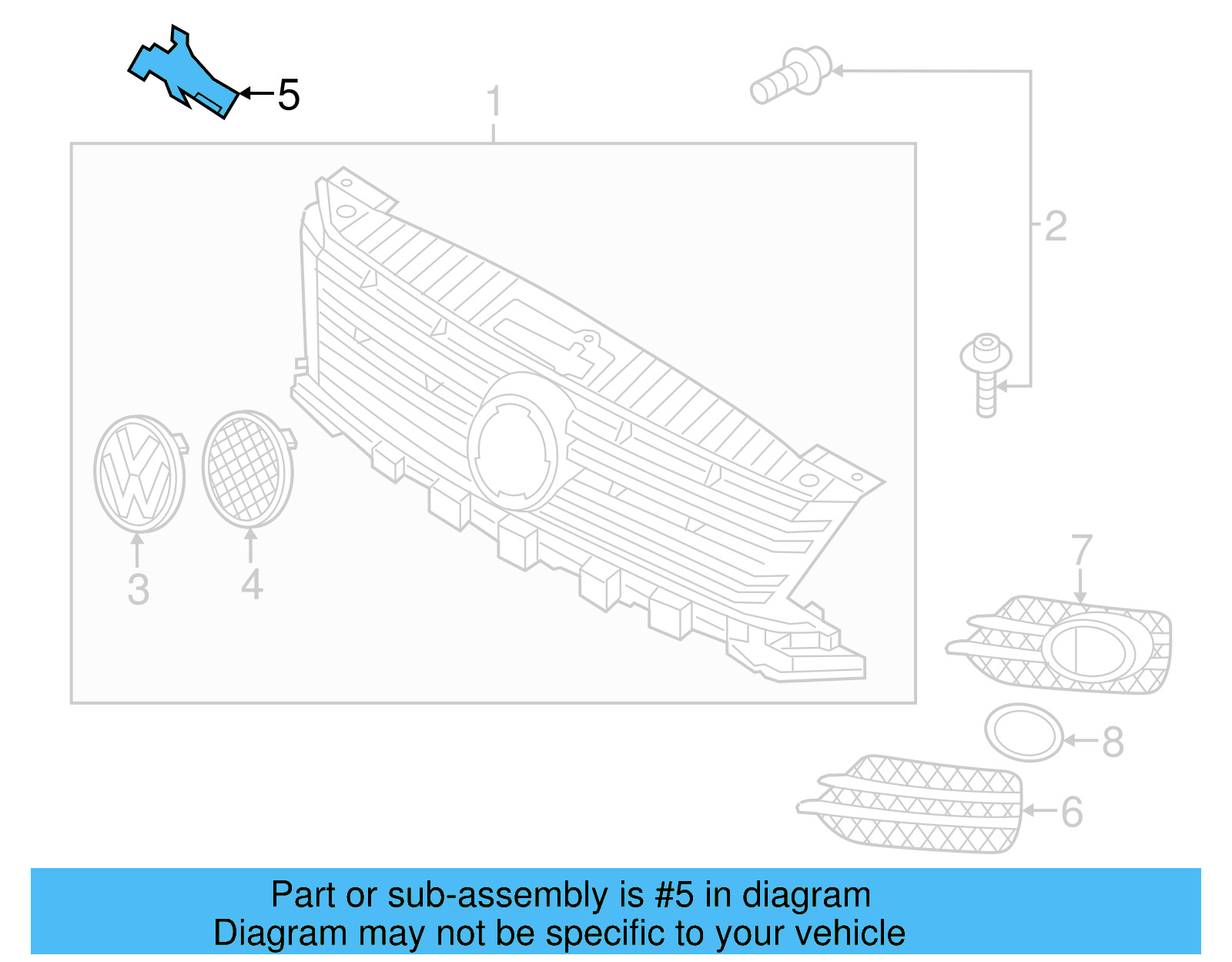 5
1
2
3
4
7
8
6

Part or sub-assembly is #5 in diagram
Diagram may not be specific to your vehicle