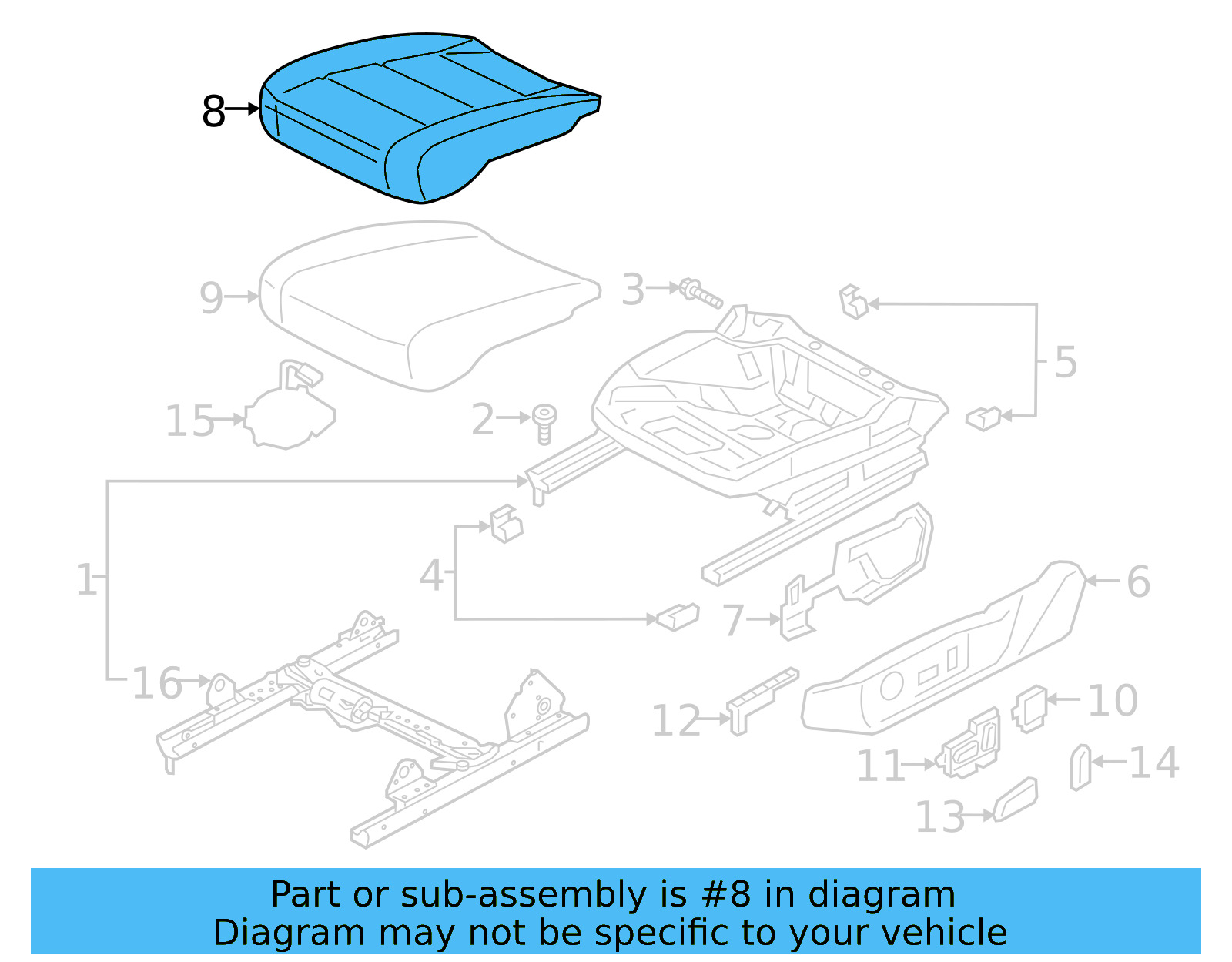 8
9
3
5
15
2
1
4
6
7
16
12
10
11
14
13

Part or sub-assembly is #8 in diagram
Diagram may not be specific to your vehicle